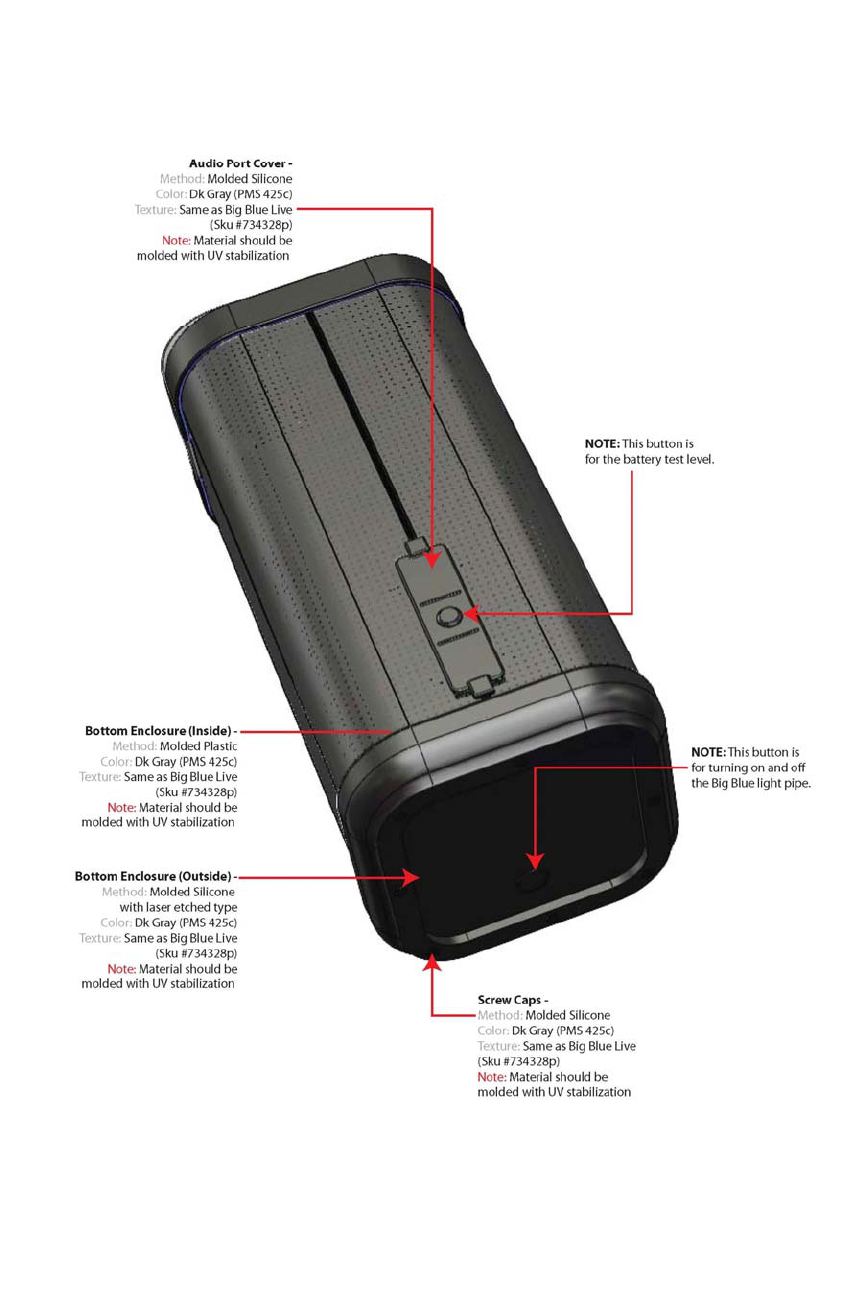 Audio Port Cover -
Method: Molded Silicone
Color: Dk Gray (PMS 425c)
Texture: Same as Big Blue Live (Sku #734328p)
Note: Material should be molded with UV stabilization

NOTE: This button is for the battery test level.

Bottom Enclosure (Inside) -
Method: Molded Plastic
Color: Dk Gray (PMS 425c)
Texture: Same as Big Blue Live (Sku #734328p)
Note: Material should be molded with UV stabilization

NOTE: This button is for turning on and off the Big Blue light pipe.

Bottom Enclosure (Outside) -
Method: Molded Silicone with laser etched type
Color: Dk Gray (PMS 425c)
Texture: Same as Big Blue Live (Sku #734328p)
Note: Material should be molded with UV stabilization

Screw Caps -
Method: Molded Silicone
Color: Dk Gray (PMS 425c)
Texture: Same as Big Blue Live (Sku #734328p)
Note: Material should be molded with UV stabilization