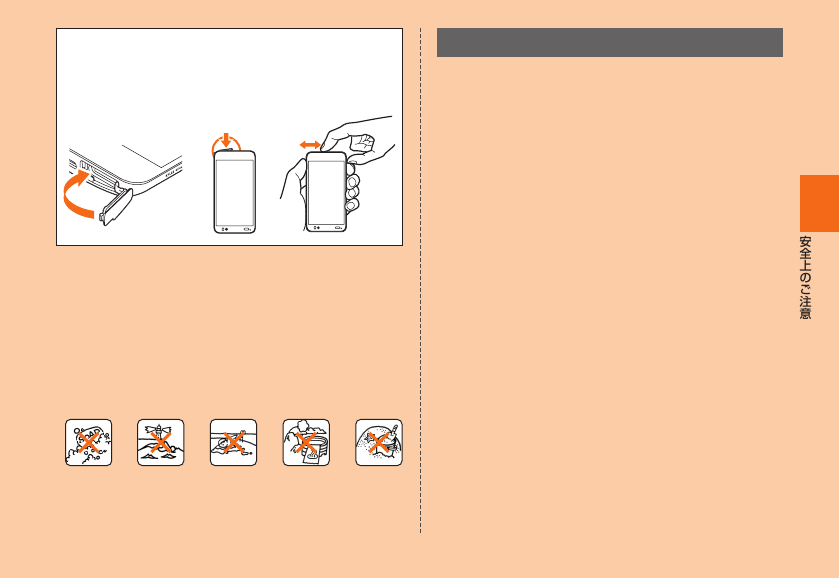 安全上のご注意