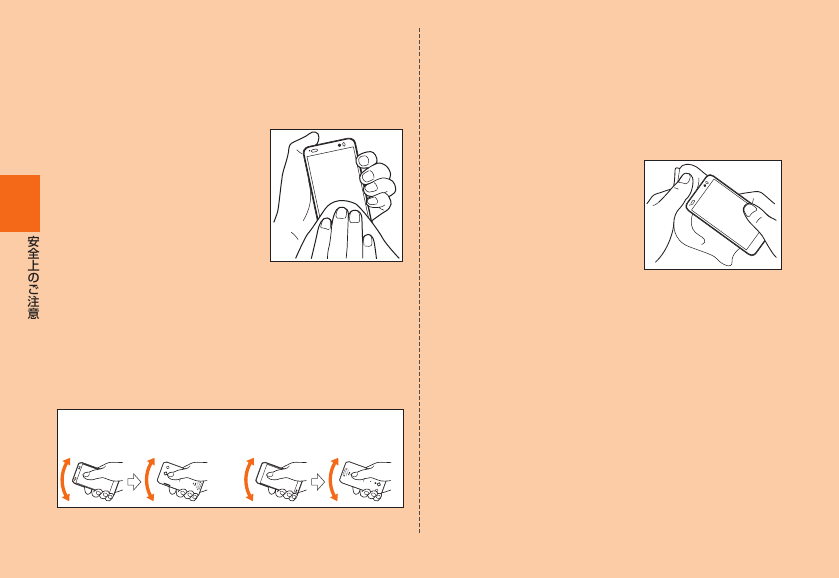 安全上のご注意