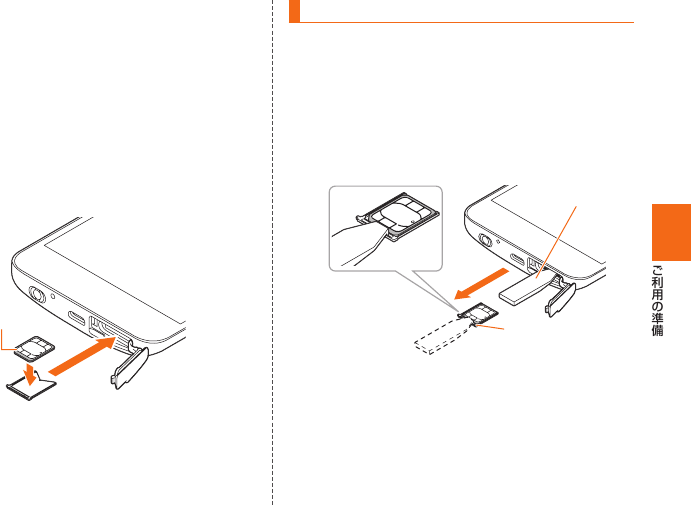 ご利用の準備