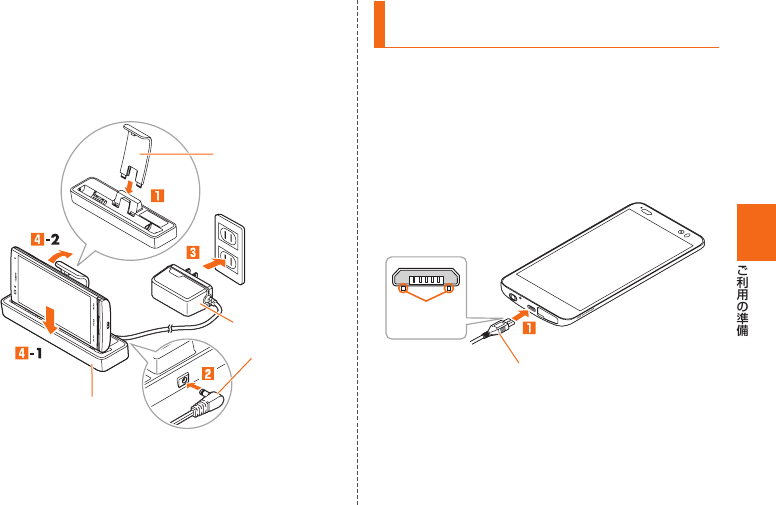 1

4-2

3

4-1

2

1

ご利用の準備