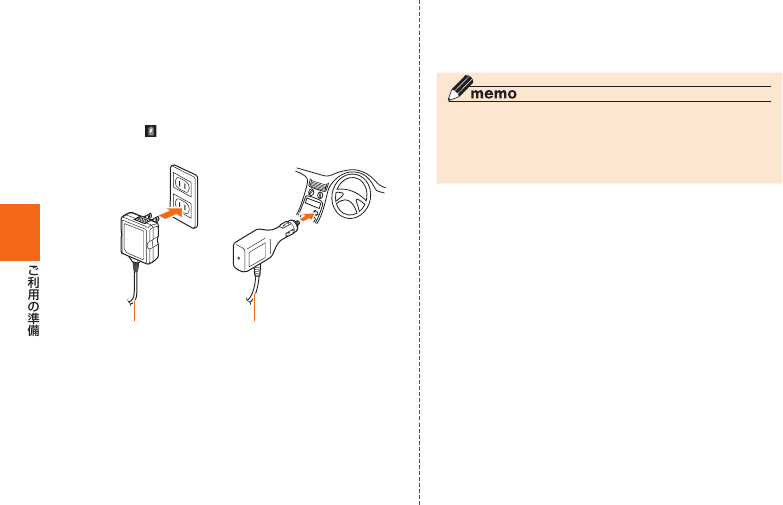 memo

ご利用の準備