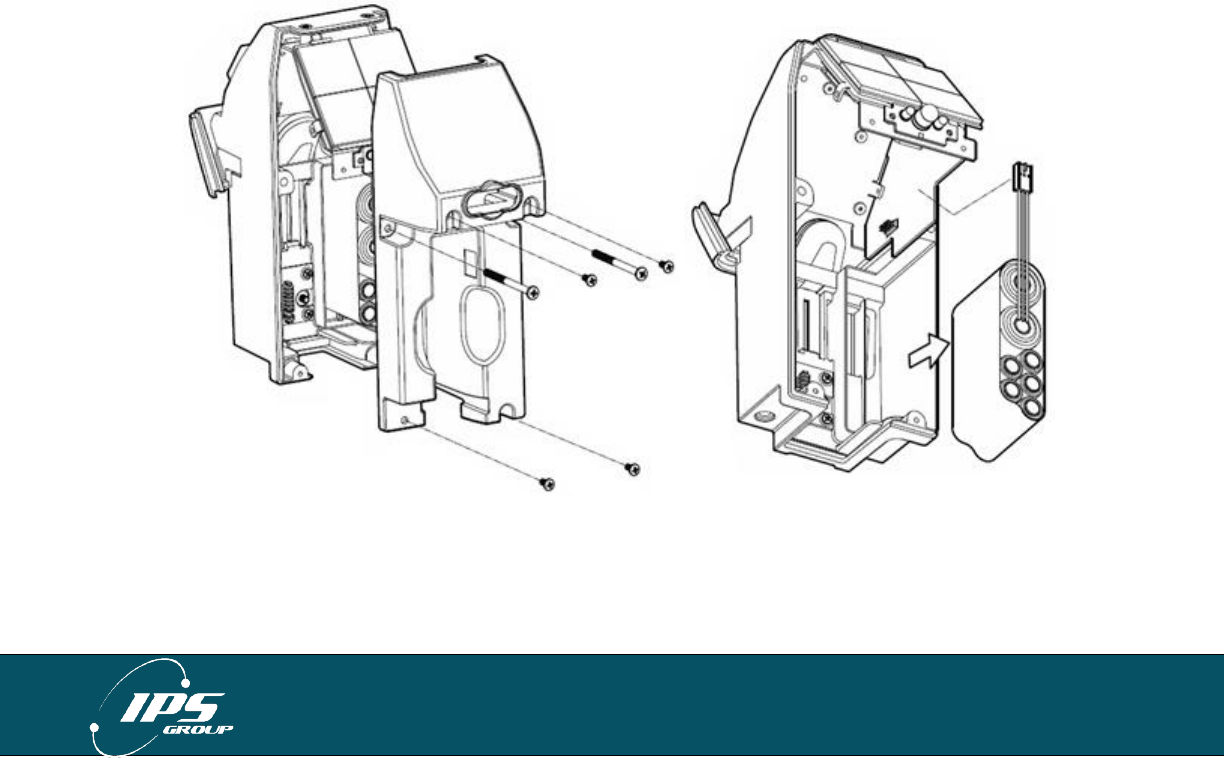 IPS
GROUP