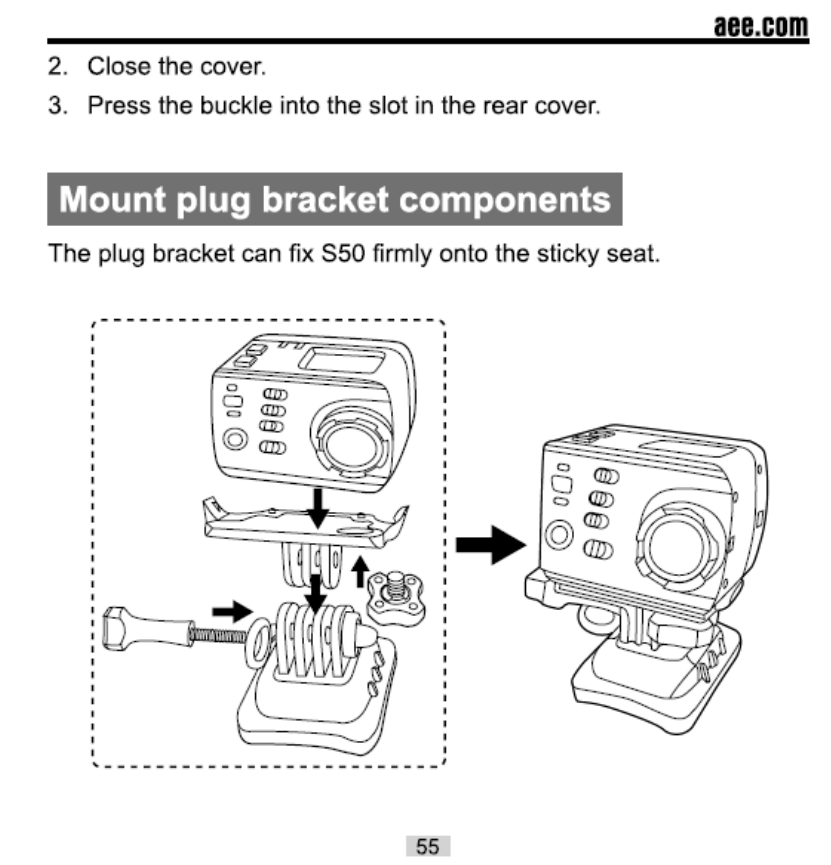 aee.com

2. Close the cover.

3. Press the buckle into the slot in the rear cover.

Mount plug bracket components

The plug bracket can fix S50 firmly onto the sticky seat.

55