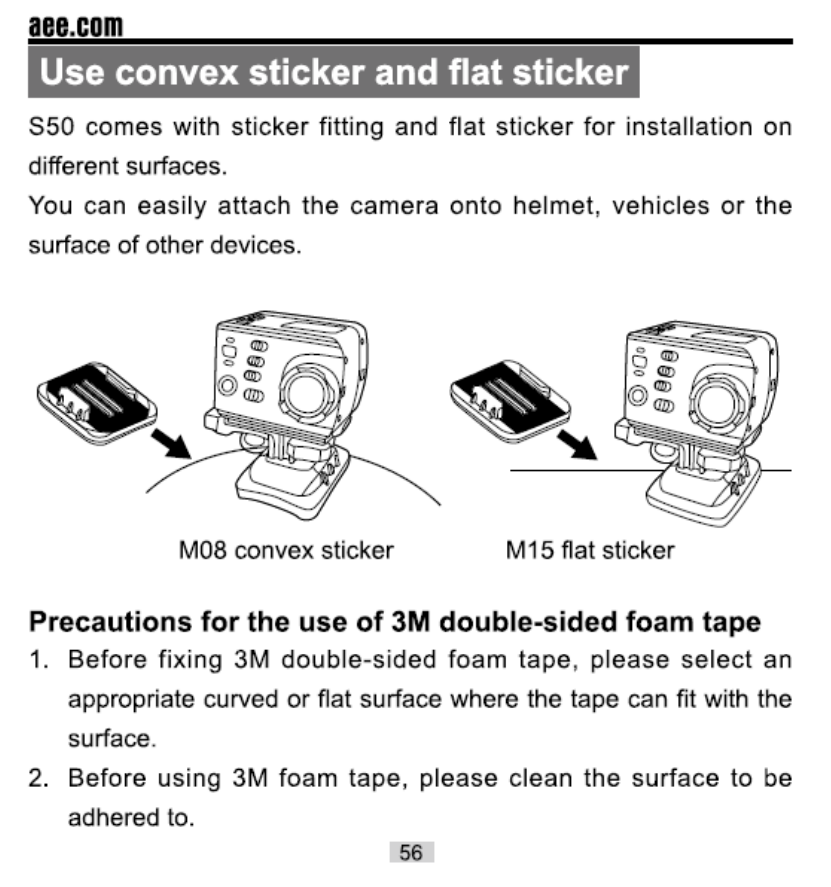 aee.com

Use convex sticker and flat sticker

S50 comes with sticker fitting and flat sticker for installation on different surfaces.

You can easily attach the camera onto helmet, vehicles or the surface of other devices.

M08 convex sticker

M15 flat sticker

Precautions for the use of 3M double-sided foam tape

1. Before fixing 3M double-sided foam tape, please select an appropriate curved or flat surface where the tape can fit with the surface.

2. Before using 3M foam tape, please clean the surface to be adhered to.

56