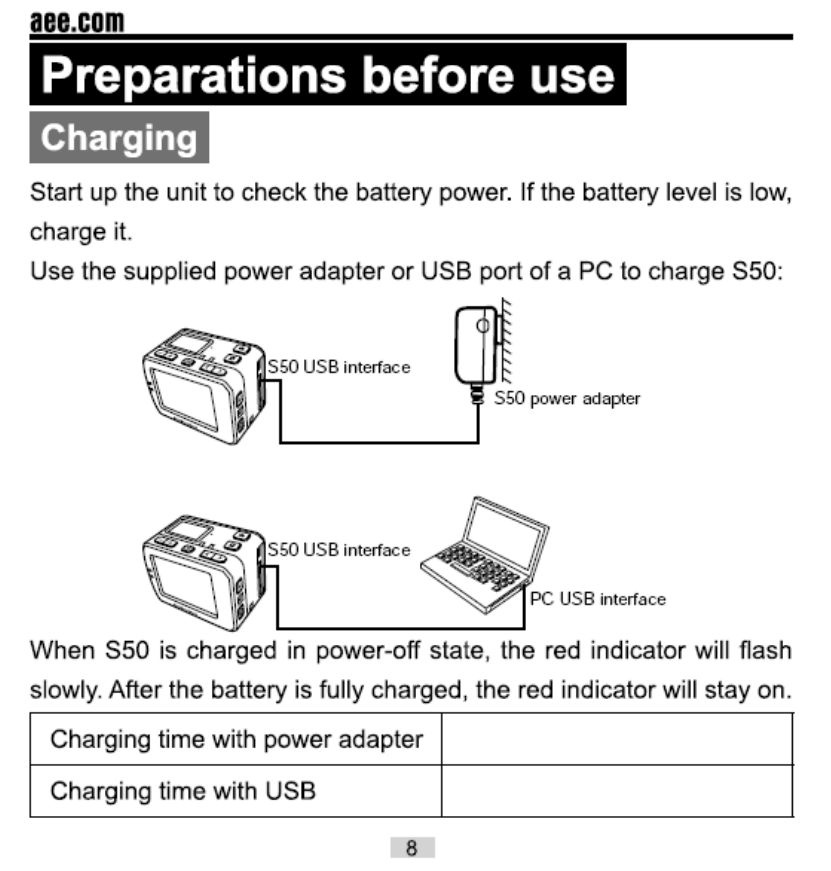 aee.com

Preparations before use

Charging

Start up the unit to check the battery power. If the battery level is low, charge it.

Use the supplied power adapter or USB port of a PC to charge S50:

S50 USB interface

S50 power adapter

S50 USB interface

PC USB interface

When S50 is charged in power-off state, the red indicator will flash slowly. After the battery is fully charged, the red indicator will stay on.

| Charging time with power adapter | |
|---|---|
| Charging time with USB | |

8