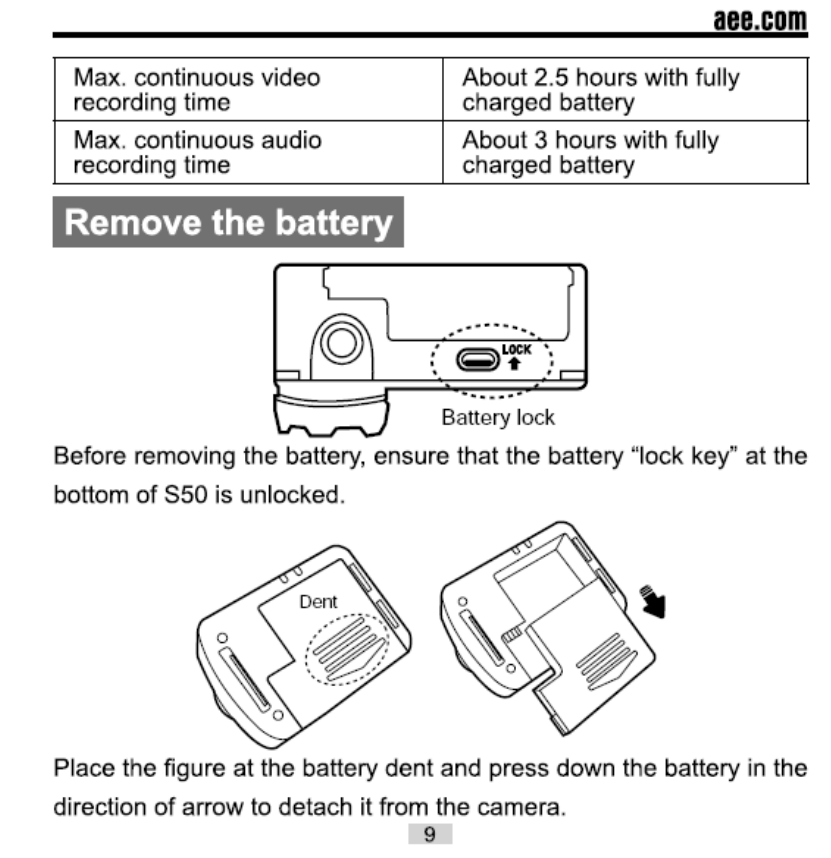 aee.com

| Max. continuous video recording time | About 2.5 hours with fully charged battery |
|---|---|
| Max. continuous audio recording time | About 3 hours with fully charged battery |

Remove the battery

LOCK

Battery lock

Before removing the battery, ensure that the battery “lock key” at the bottom of S50 is unlocked.

Dent

Place the figure at the battery dent and press down the battery in the direction of arrow to detach it from the camera.

9