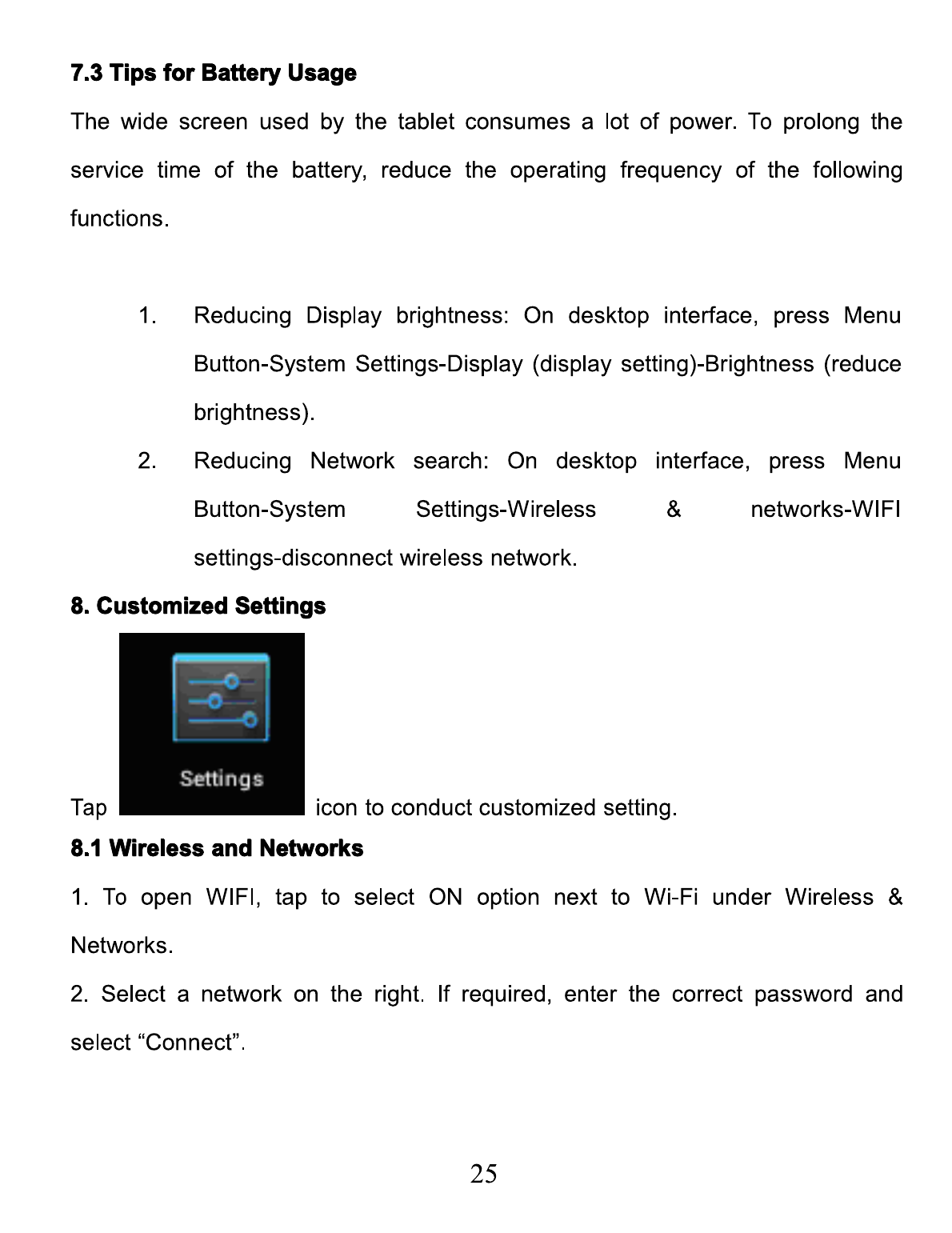 7.3 Tips for Battery Usage

The wide screen used by the tablet consumes a lot of power. To prolong the service time of the battery, reduce the operating frequency of the following functions.

1. Reducing Display brightness: On desktop interface, press Menu Button-System Settings-Display (display setting)-Brightness (reduce brightness).

2. Reducing Network search: On desktop interface, press Menu Button-System Settings-Wireless & networks-WIFI settings-disconnect wireless network.

8. Customized Settings

Tap Settings icon to conduct customized setting.

8.1 Wireless and Networks

1. To open WIFI, tap to select ON option next to Wi-Fi under Wireless & Networks.

2. Select a network on the right. If required, enter the correct password and select “Connect”.

25