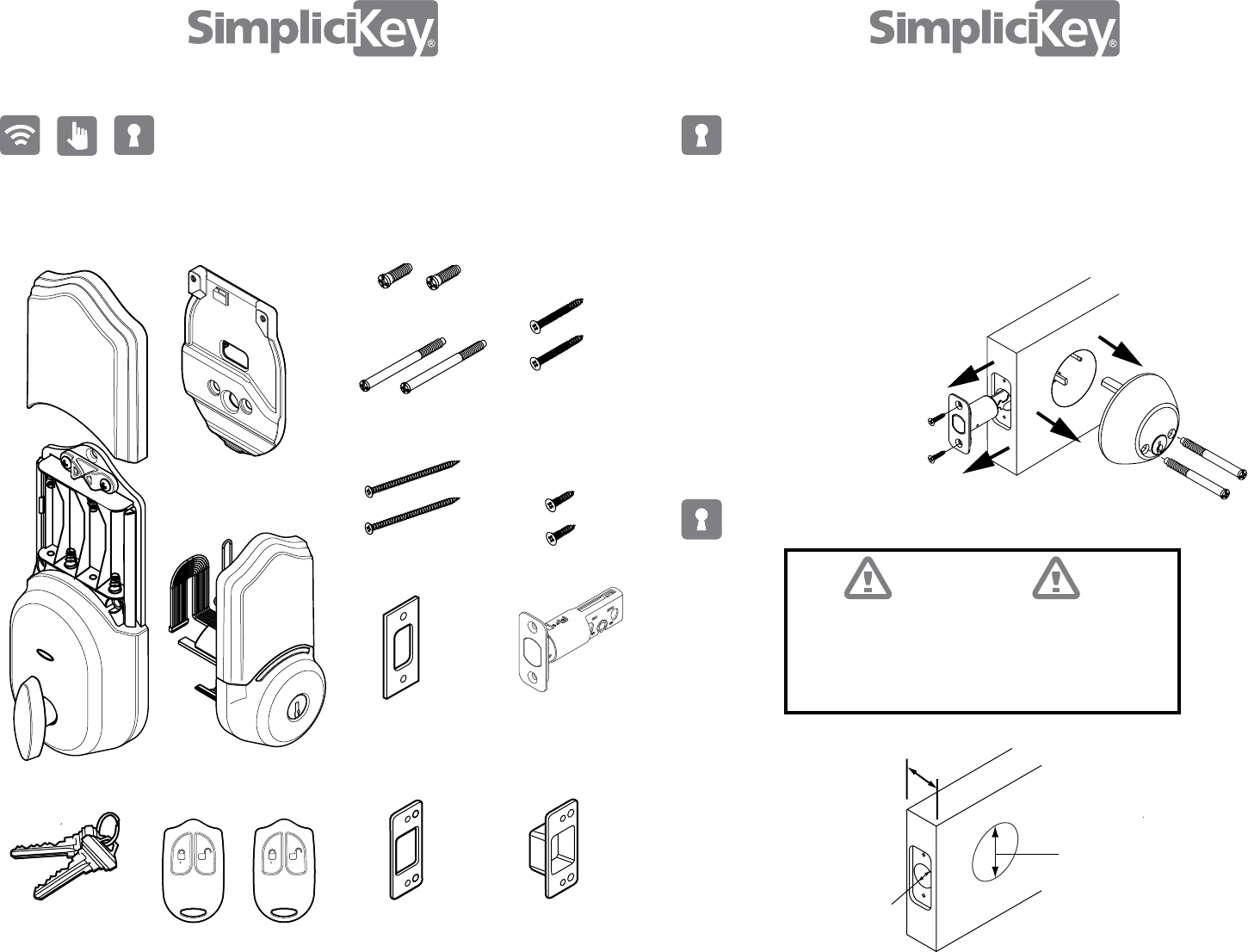 SimpliciKey®

SimpliciKey®