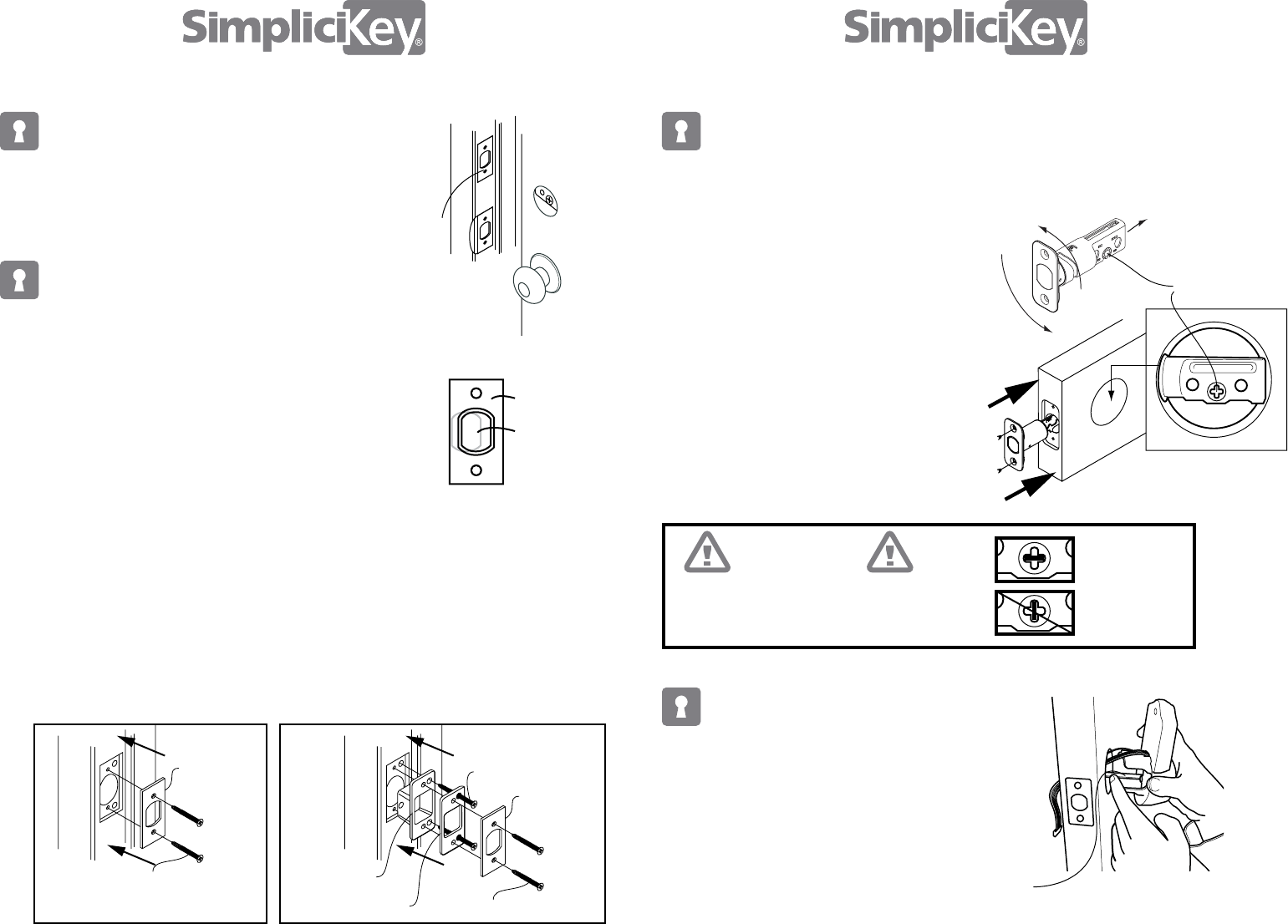 SimpliciKey®

SimpliciKey®