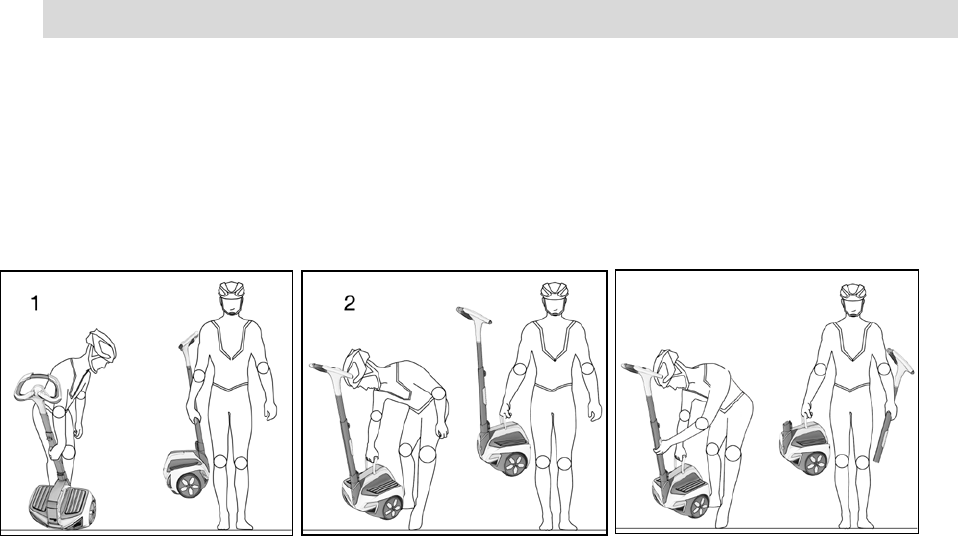 1

2