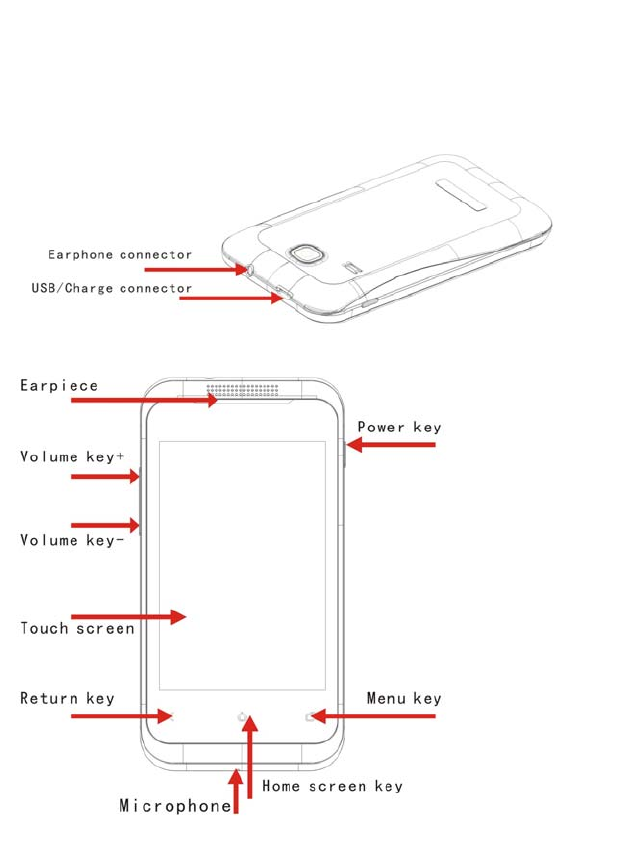 Earphone connector
USB/Charge connector

Earpiece
Power key
Volume key+
Volume key-
Touch screen
Return key
Menu key
Home screen key
Microphone