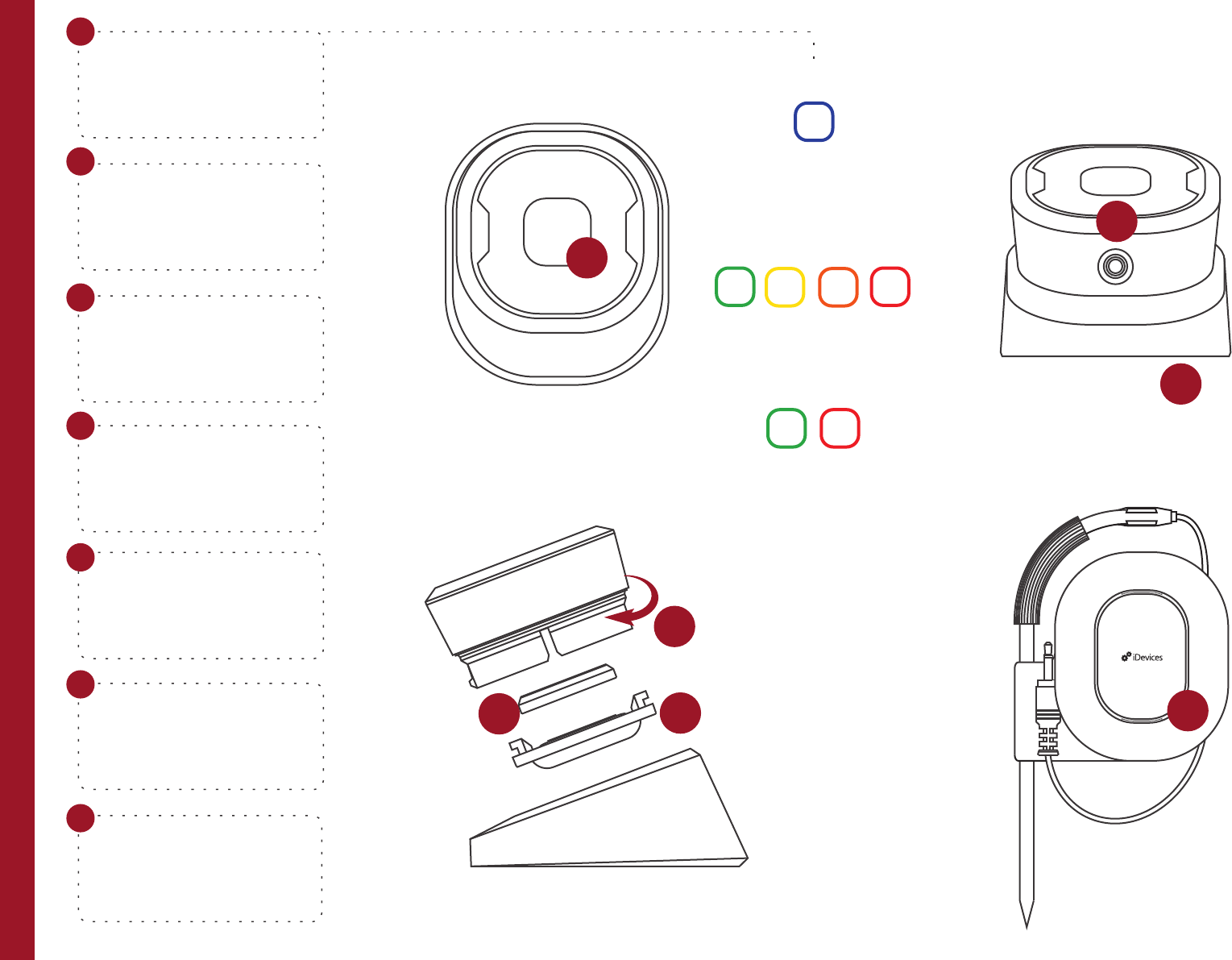 iDevices