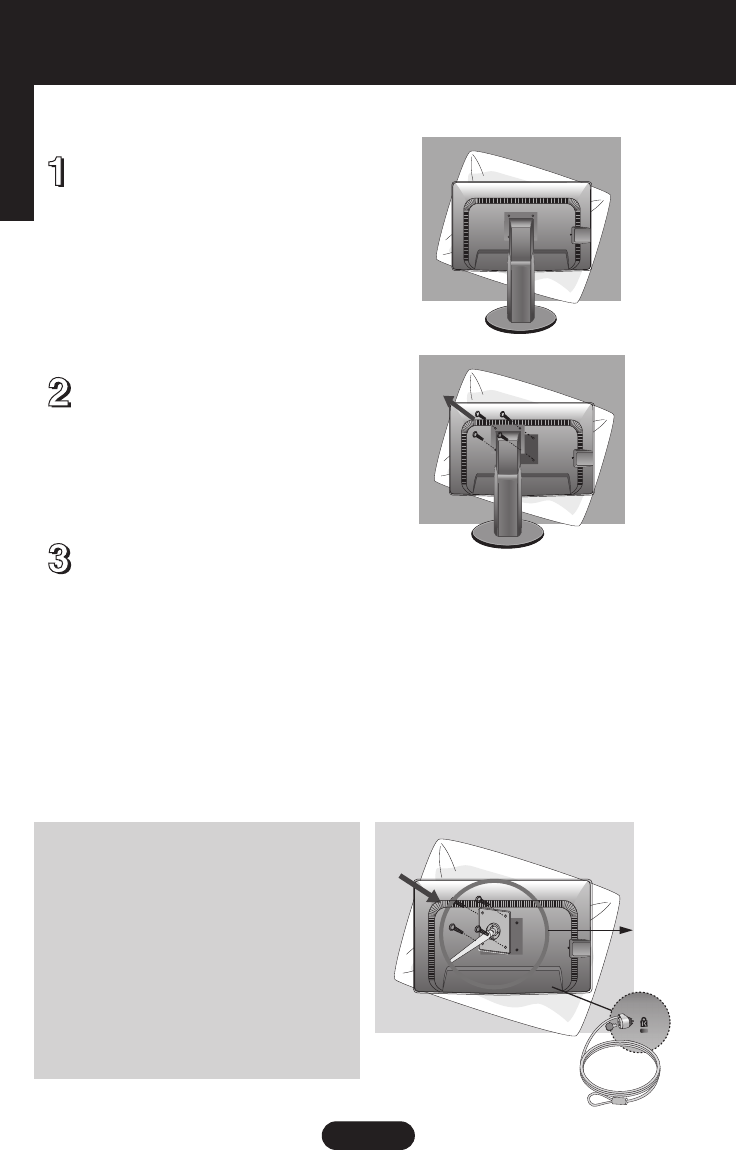 1

2

3