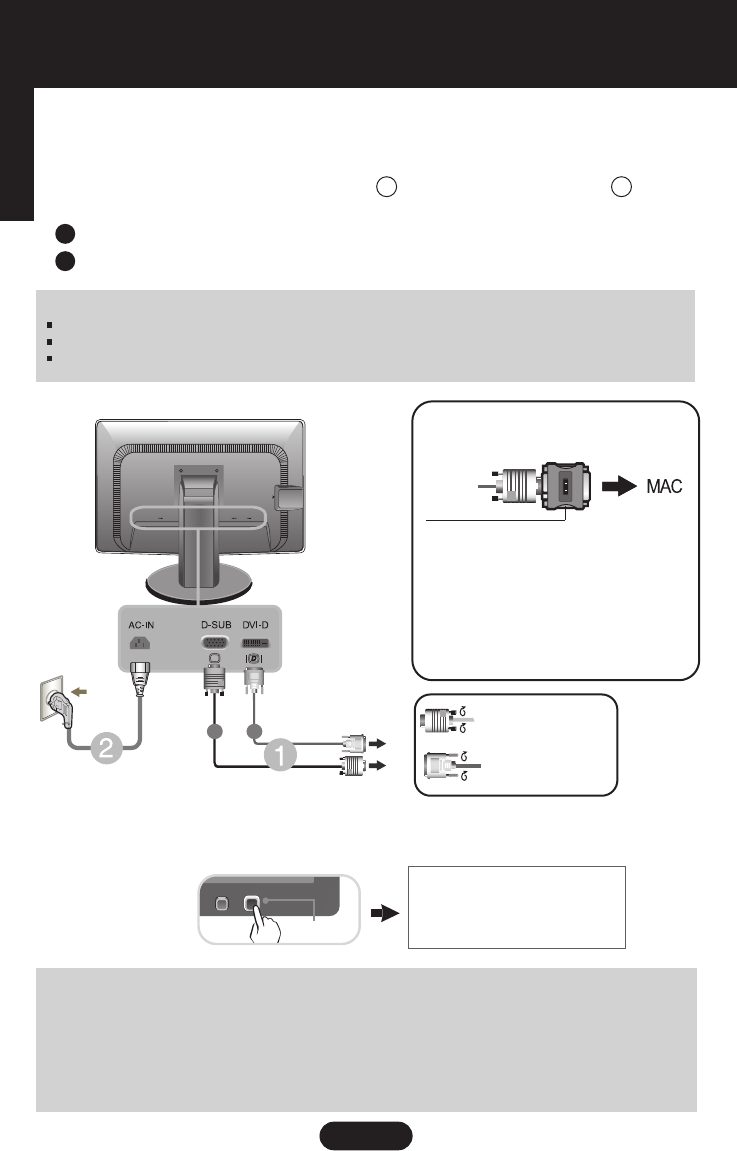 MAC

AC-IN D-SUB DVI-D

2

1