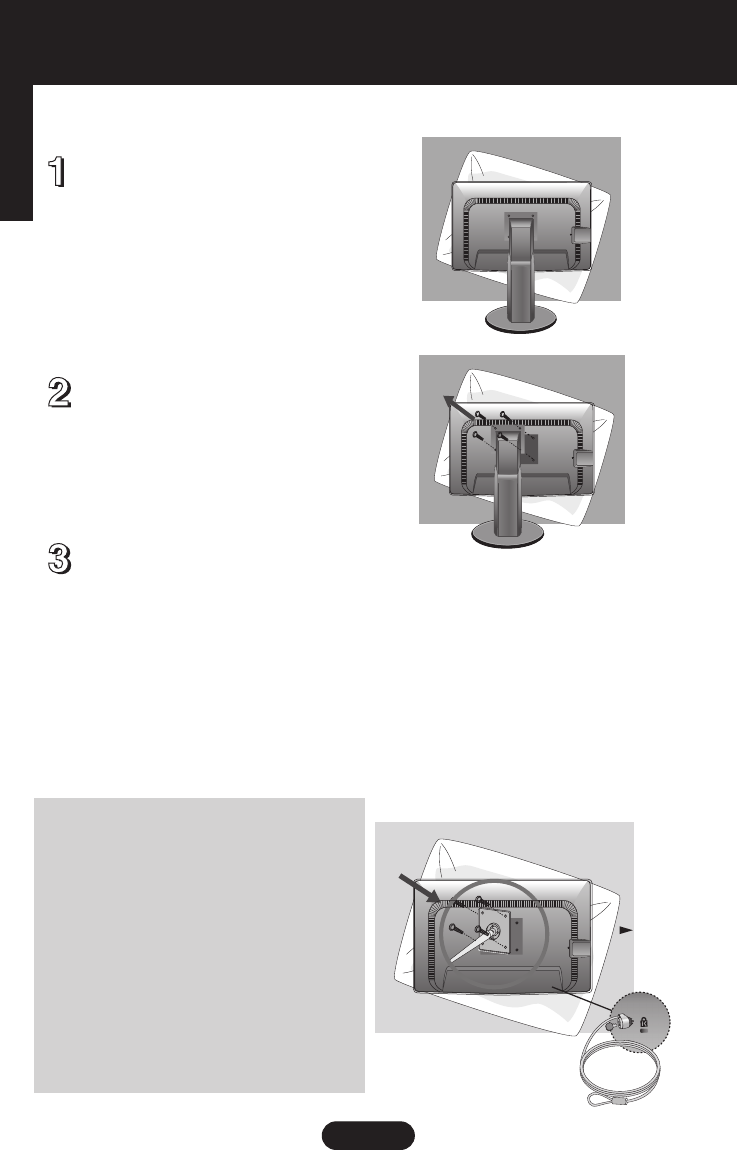 1

2

3