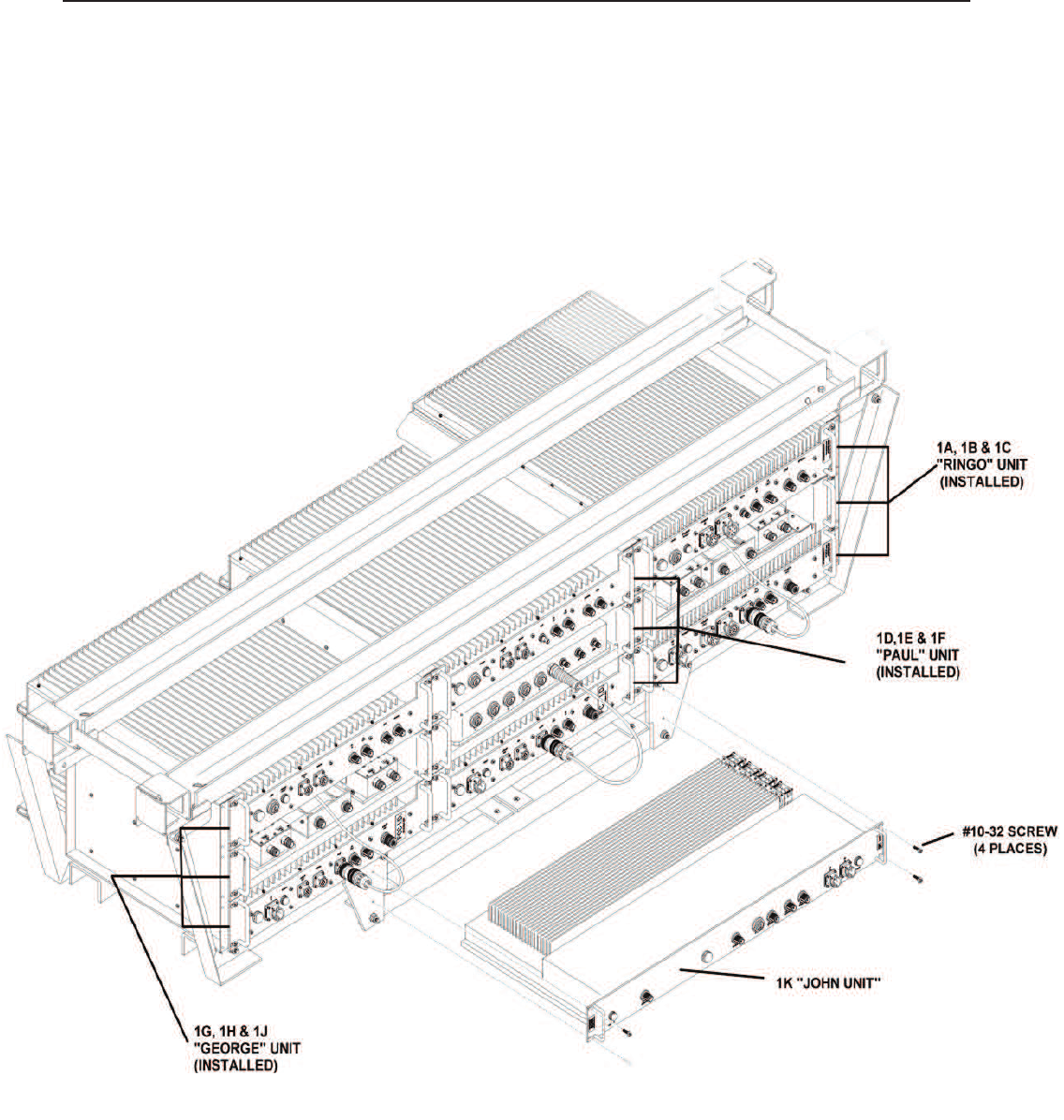 1A, 1B & 1C
"RINGO" UNIT
(INSTALLED)

1D,1E & 1F
"PAUL" UNIT
(INSTALLED)

#10-32 SCREW
(4 PLACES)

1K "JOHN UNIT"

1G, 1H & 1J
"GEORGE" UNIT
(INSTALLED)