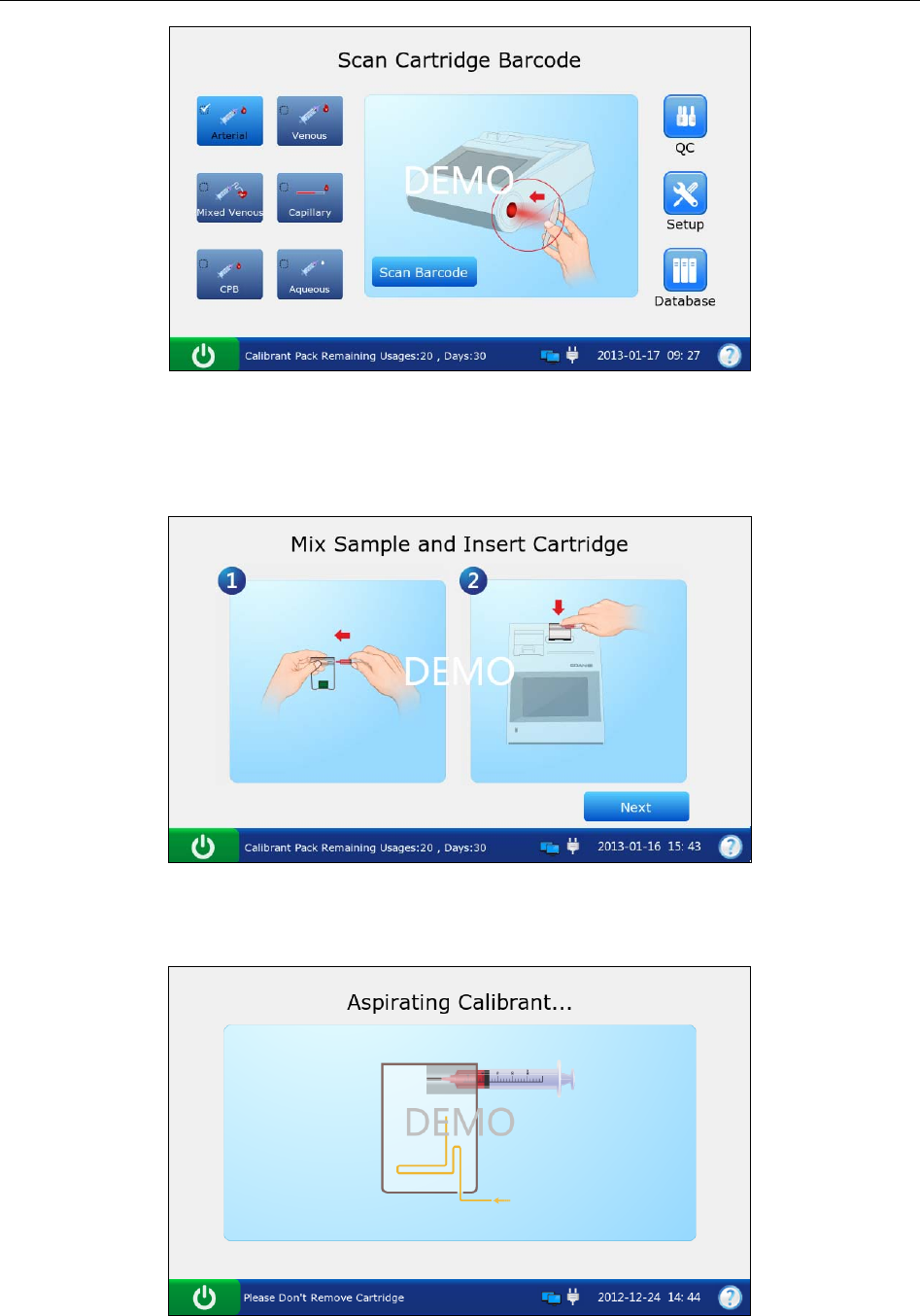 Scan Cartridge Barcode

Arterial
Venous
Mixed Venous
Capillary
CPB
Aqueous

DEMO

Scan Barcode

QC
Setup
Database

Calibrant Pack Remaining Usages:20 , Days:30
2013-01-17 09: 27

Mix Sample and Insert Cartridge

1
2

DEMO

Next

Calibrant Pack Remaining Usages:20 , Days:30
2013-01-16 15: 43

Aspirating Calibrant...

DEMO

Please Don't Remove Cartridge
2012-12-24 14: 44