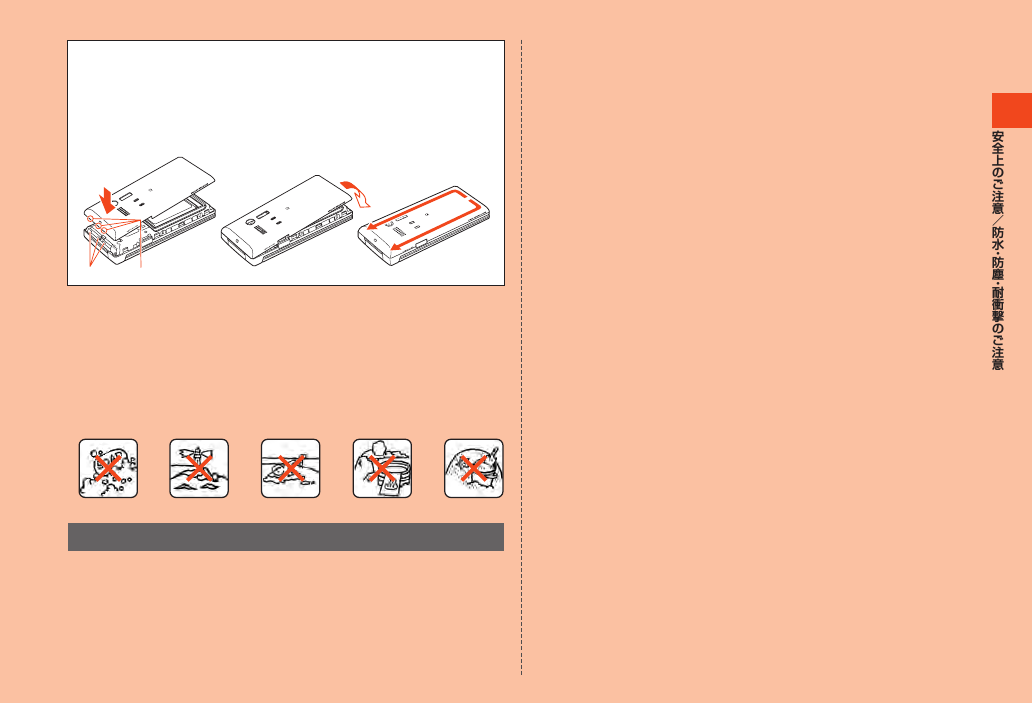 安全上のご注意/防水・防塵・耐衝撃のご注意