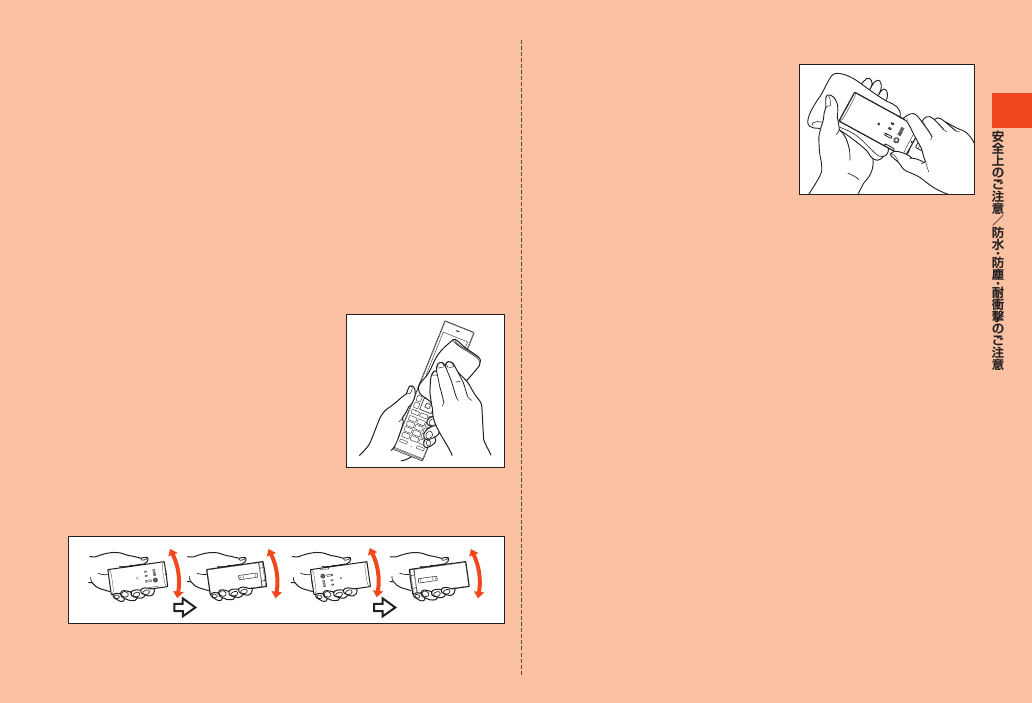 安全上のご注意／防水・防塵・耐衝撃のご注意