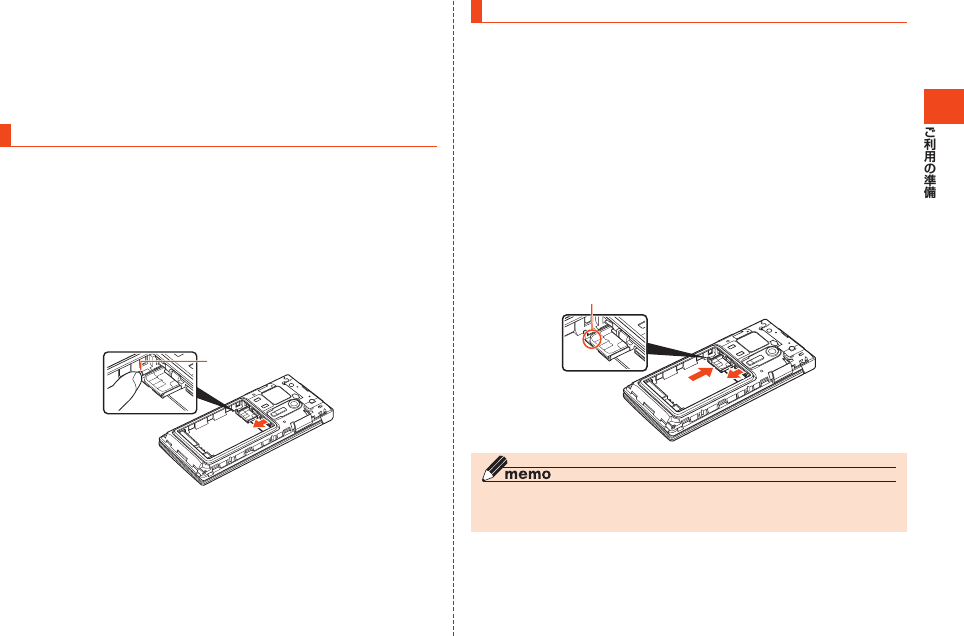 ご利用の準備

memo