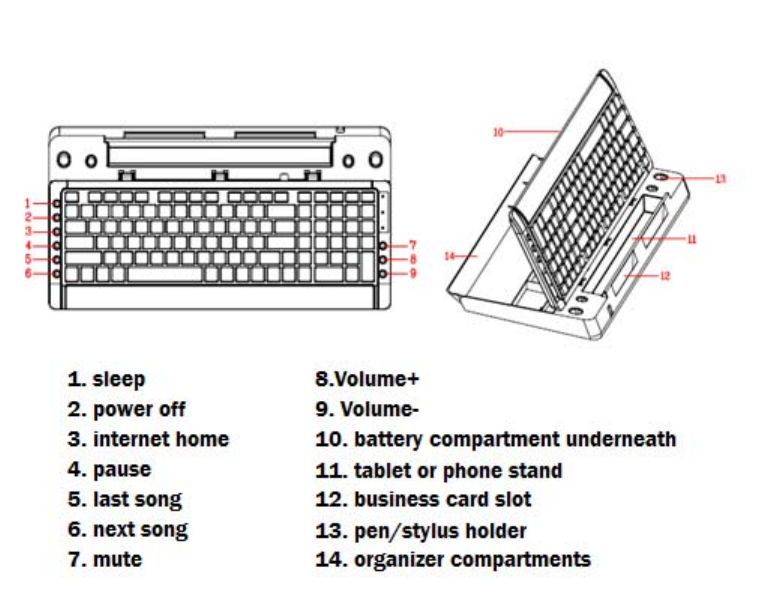 1
2
3
4
5
6
7
8
9

10
13
11
14
12

1. sleep
2. power off
3. internet home
4. pause
5. last song
6. next song
7. mute

8.Volume+
9. Volume-
10. battery compartment underneath
11. tablet or phone stand
12. business card slot
13. pen/stylus holder
14. organizer compartments