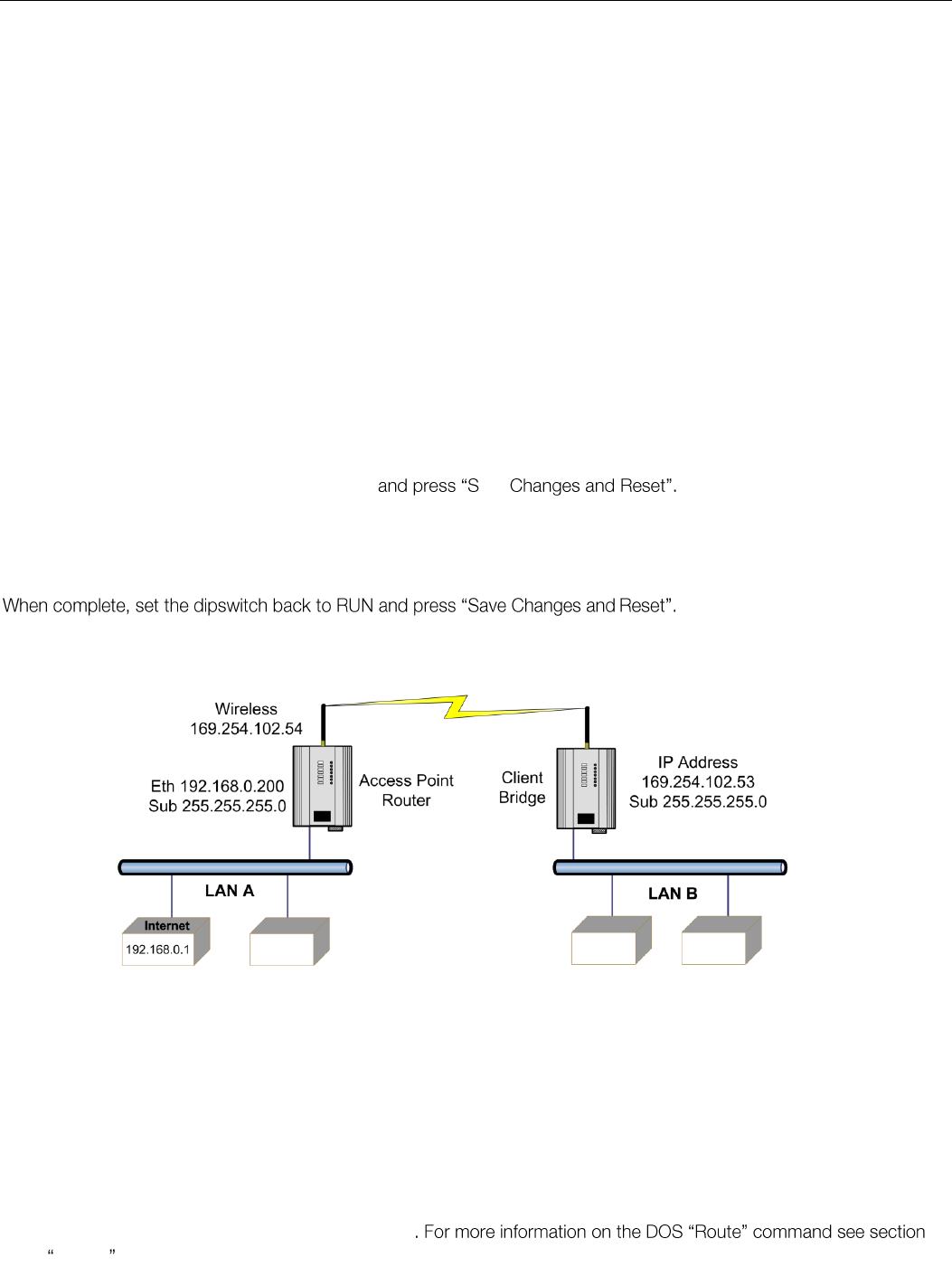 and press “S      Changes and Reset”.

When complete, set the dipswitch back to RUN and press “Save Changes and Reset”.

Wireless
169.254.102.54

Eth 192.168.0.200
Sub 255.255.255.0

Access Point
Router

Client
Bridge

IP Address
169.254.102.53
Sub 255.255.255.0

LAN A

LAN B

Internet
192.168.0.1

. For more information on the DOS “Route” command see section
“      ”