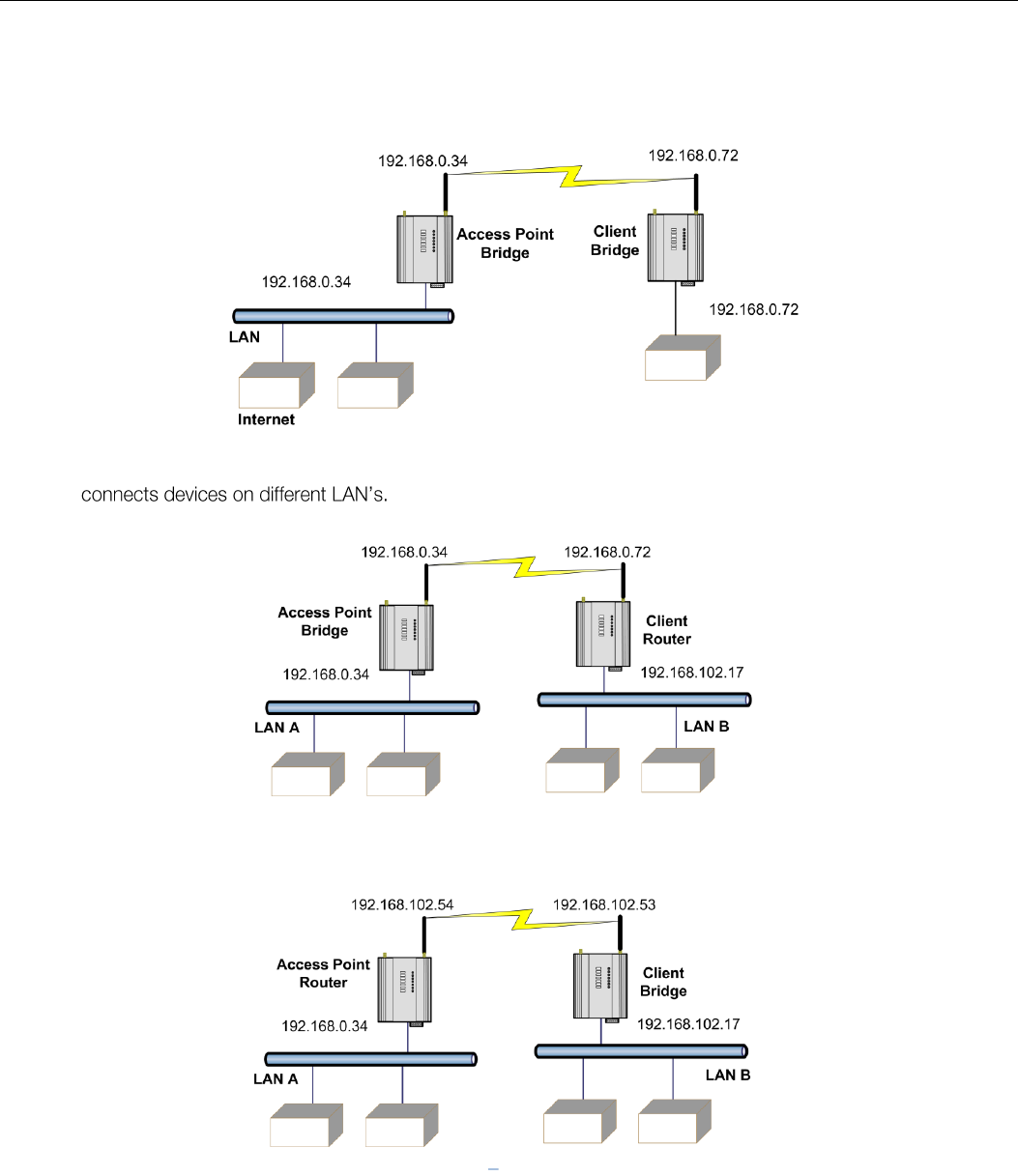 192.168.0.34

192.168.0.72

Access Point Bridge

Client Bridge

192.168.0.34

192.168.0.72

LAN

Internet

connects devices on different LAN's.

192.168.0.34

192.168.0.72

Access Point Bridge

Client Router

192.168.0.34

192.168.102.17

LAN A

LAN B

192.168.102.54

192.168.102.53

Access Point Router

Client Bridge

192.168.0.34

192.168.102.17

LAN A

LAN B