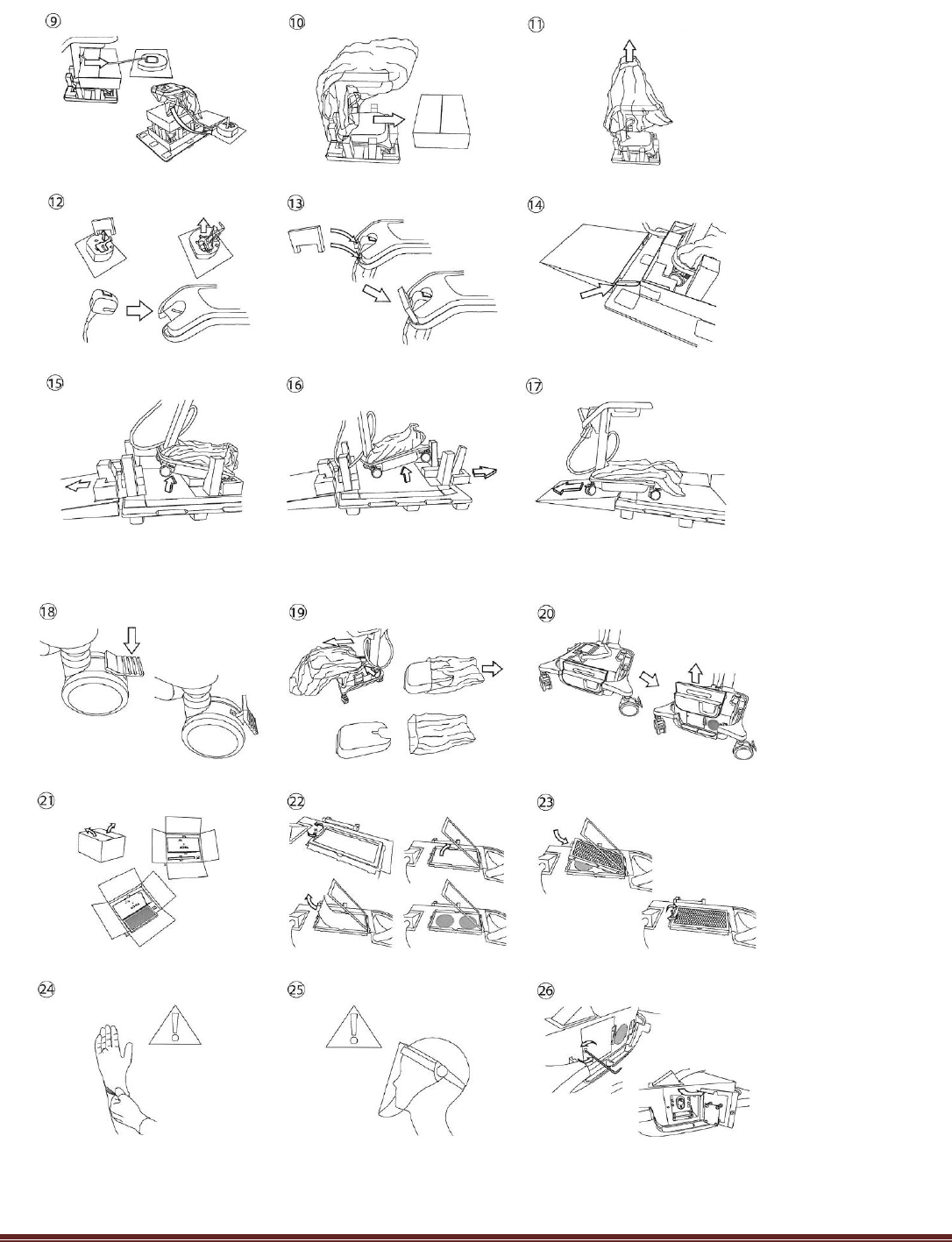 ⑨
⑩
⑪
⑫
⑬
⑭
⑮
⑯
⑰
⑱
⑲
⑳
㉑
㉒
㉓
㉔
㉕
㉖