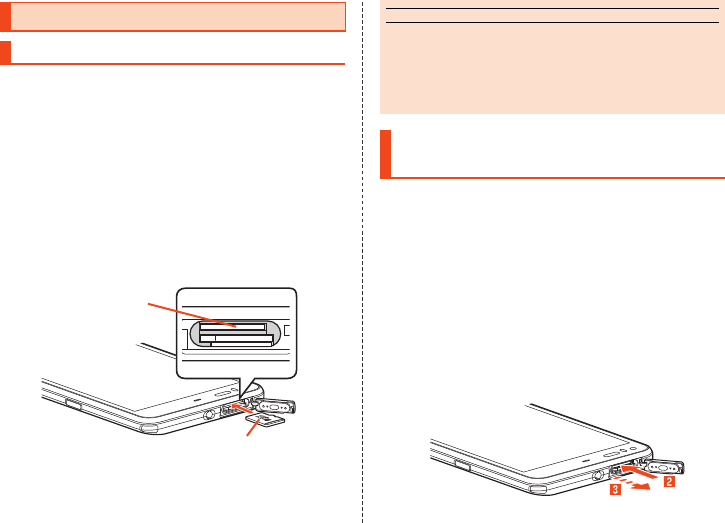 3

2