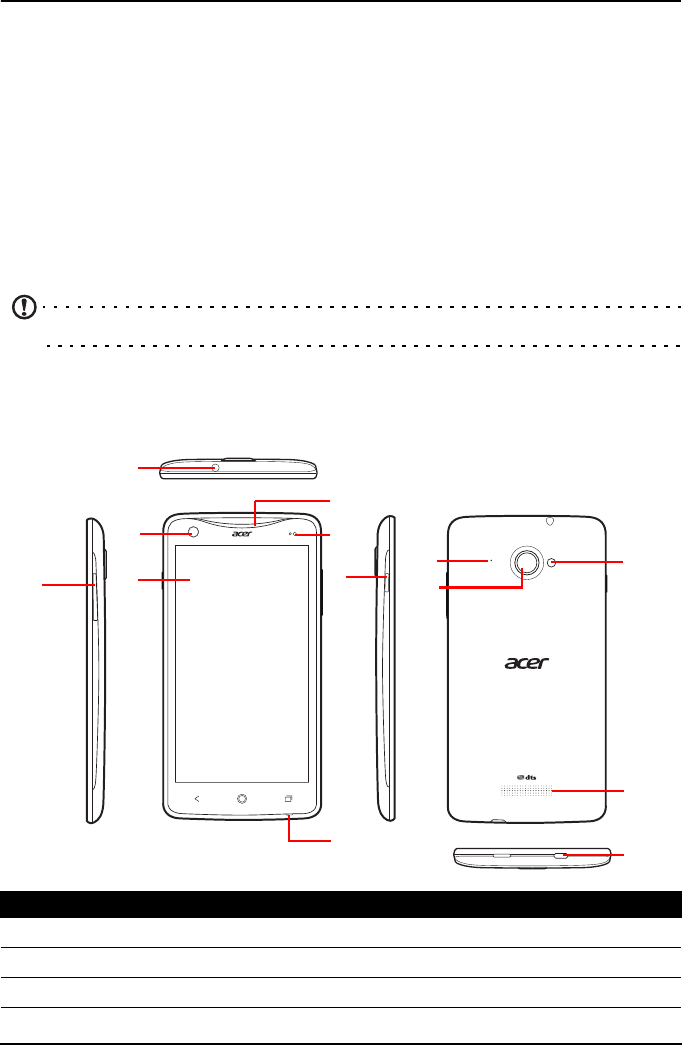 acer

acer

dts