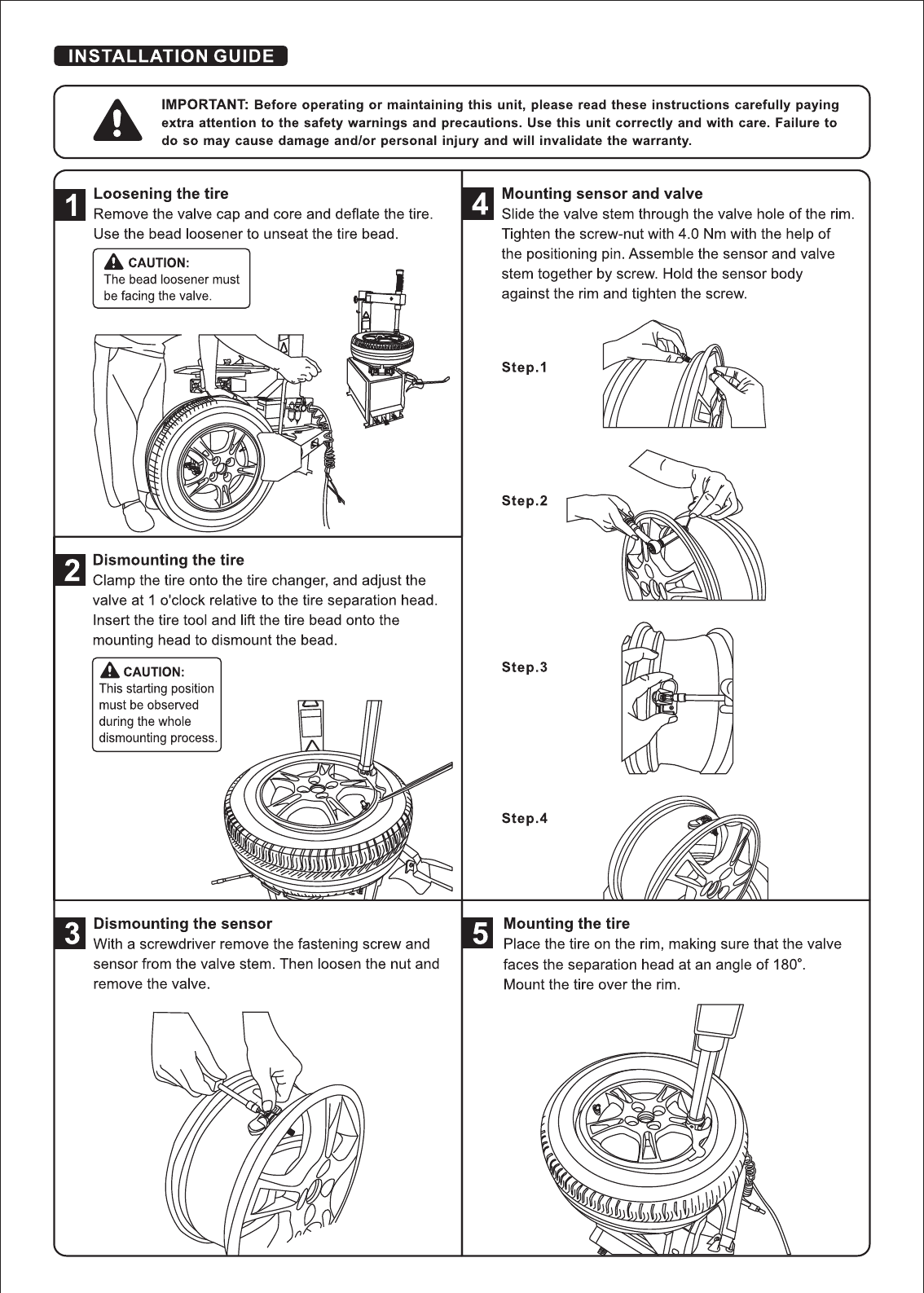 INSTALLATION GUIDE

IMPORTANT: Before operating or maintaining this unit, please read these instructions carefully paying extra attention to the safety warnings and precautions. Use this unit correctly and with care. Failure to do so may cause damage and/or personal injury and will invalidate the warranty.

1 Loosening the tire
Remove the valve cap and core and deflate the tire. Use the bead loosener to unseat the tire bead.

CAUTION:
The bead loosener must be facing the valve.

2 Dismounting the tire
Clamp the tire onto the tire changer, and adjust the valve at 1 o'clock relative to the tire separation head. Insert the tire tool and lift the tire bead onto the mounting head to dismount the bead.

CAUTION:
This starting position must be observed during the whole dismounting process.

3 Dismounting the sensor
With a screwdriver remove the fastening screw and sensor from the valve stem. Then loosen the nut and remove the valve.

4 Mounting sensor and valve
Slide the valve stem through the valve hole of the rim. Tighten the screw-nut with 4.0 Nm with the help of the positioning pin. Assemble the sensor and valve stem together by screw. Hold the sensor body against the rim and tighten the screw.

Step.1

Step.2

Step.3

Step.4

5 Mounting the tire
Place the tire on the rim, making sure that the valve faces the separation head at an angle of 180°. Mount the tire over the rim.