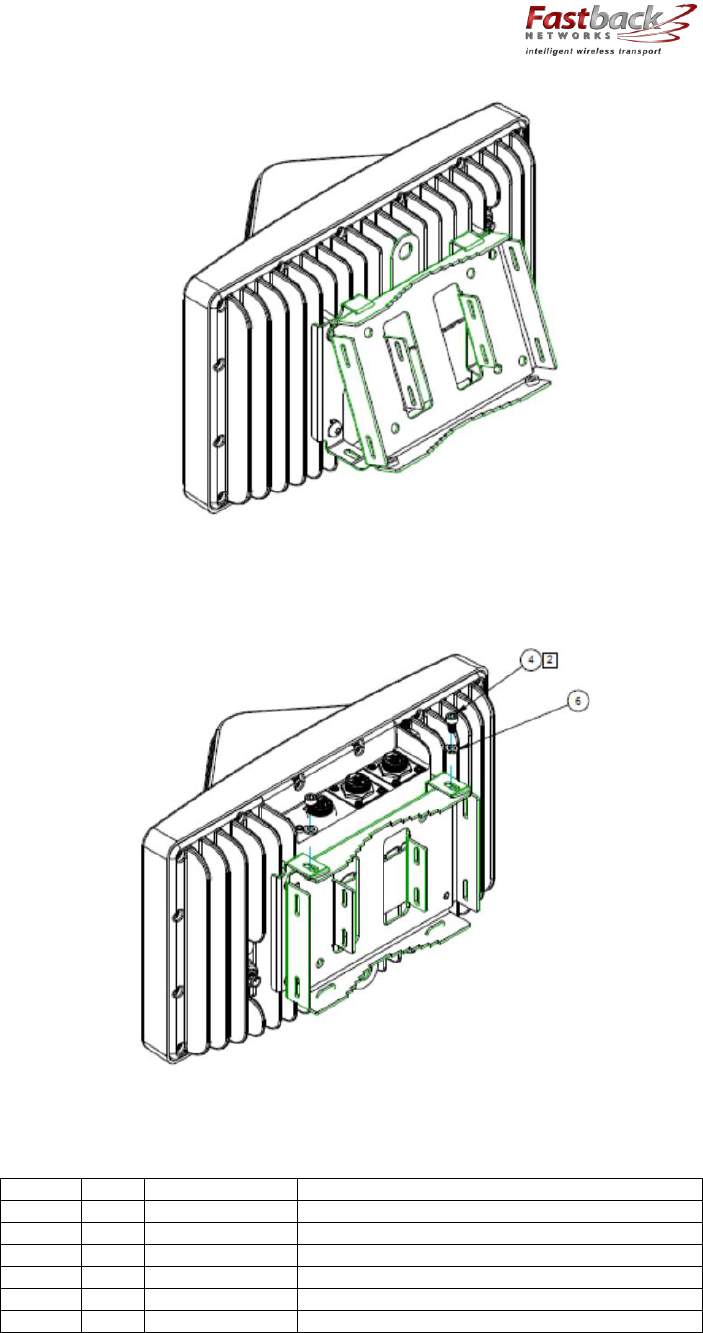 Fastback
NETWORKS
intelligent wireless transport

4 2
6