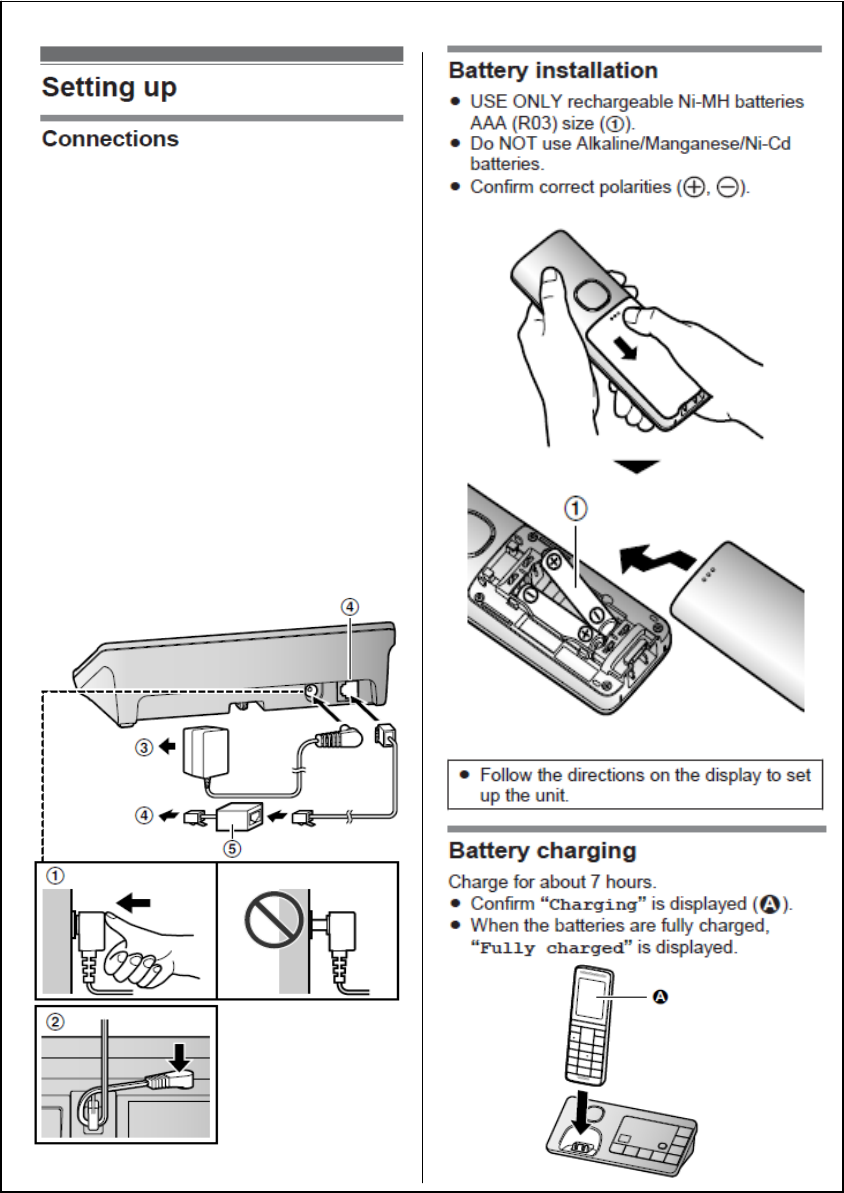 Setting up

Connections

④

③

④

⑤

①

②

Battery installation

- USE ONLY rechargeable Ni-MH batteries AAA (R03) size (①).
- Do NOT use Alkaline/Manganese/Ni-Cd batteries.
- Confirm correct polarities (⊕, ⊖).

①

- Follow the directions on the display to set up the unit.

Battery charging

Charge for about 7 hours.
- Confirm "Charging" is displayed (Ⓐ).
- When the batteries are fully charged, "Fully charged" is displayed.

Ⓐ