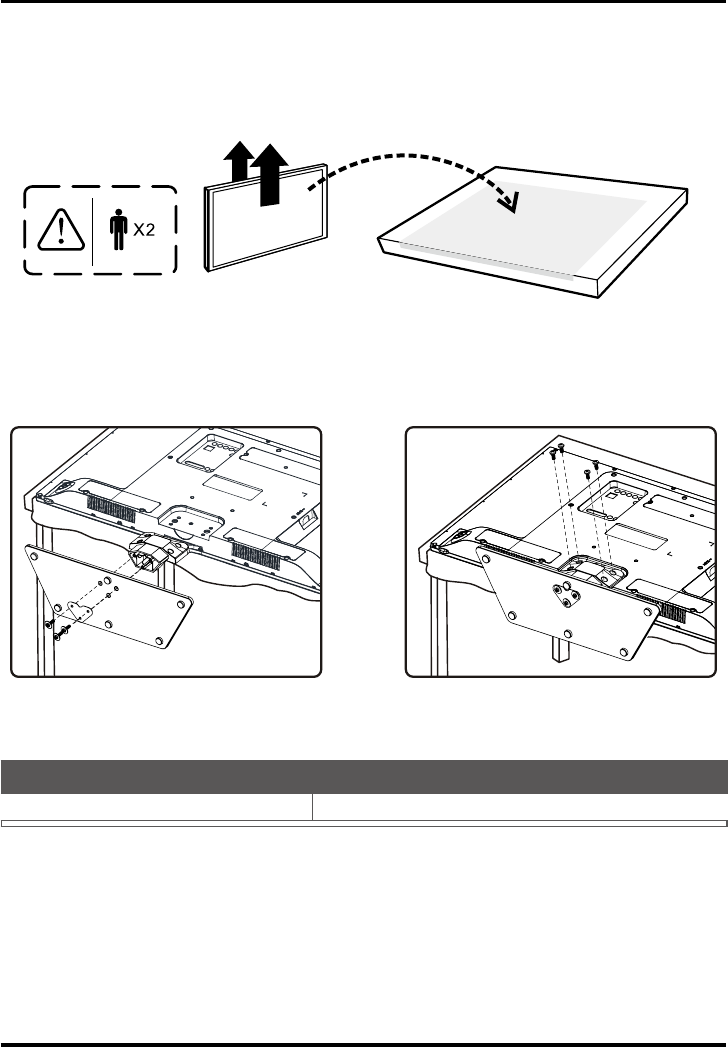 X2