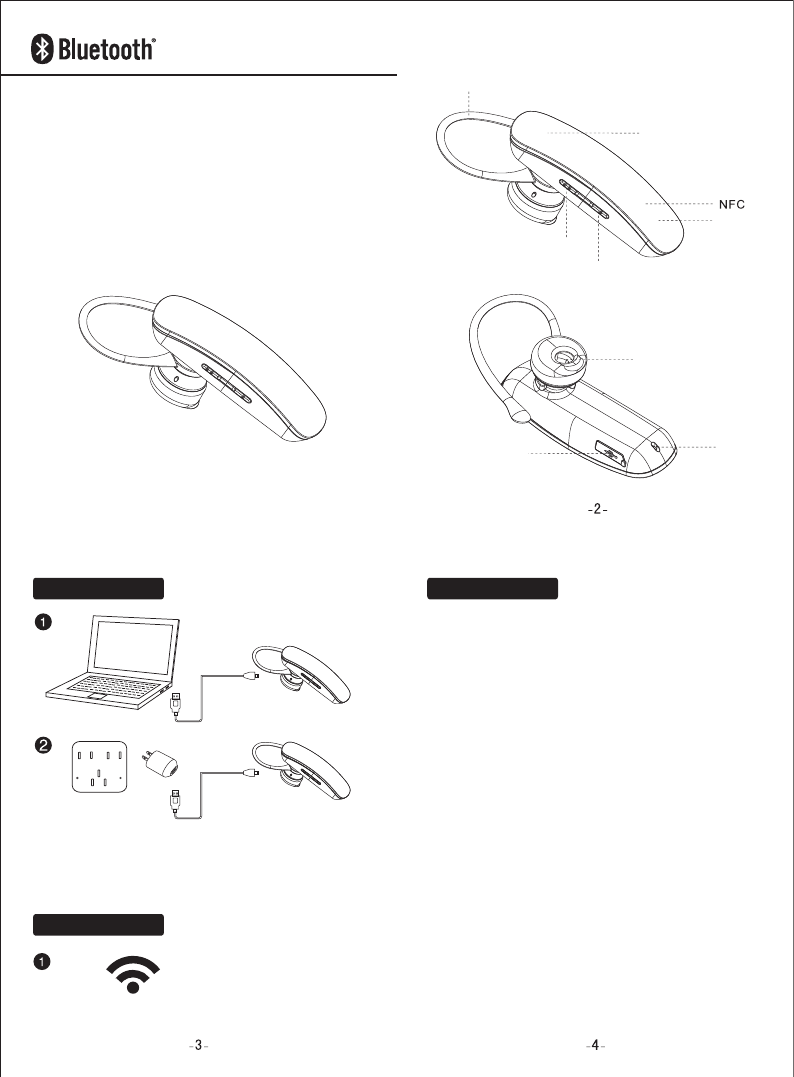 Bluetooth®

NFC

-2-

1

2

1

-3-

-4-