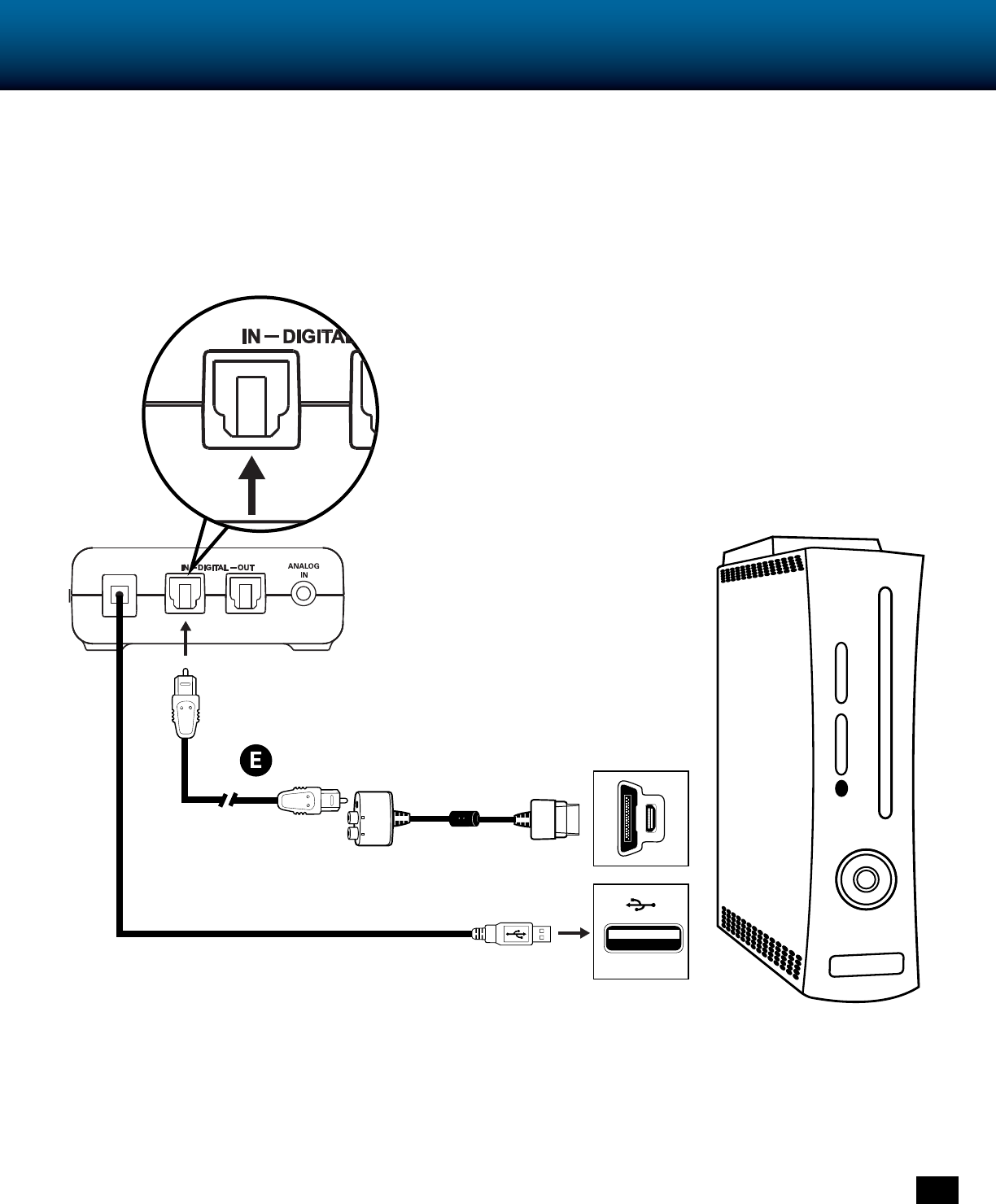 IN — DIGITAL

IN — DIGITAL — OUT

ANALOG IN

E