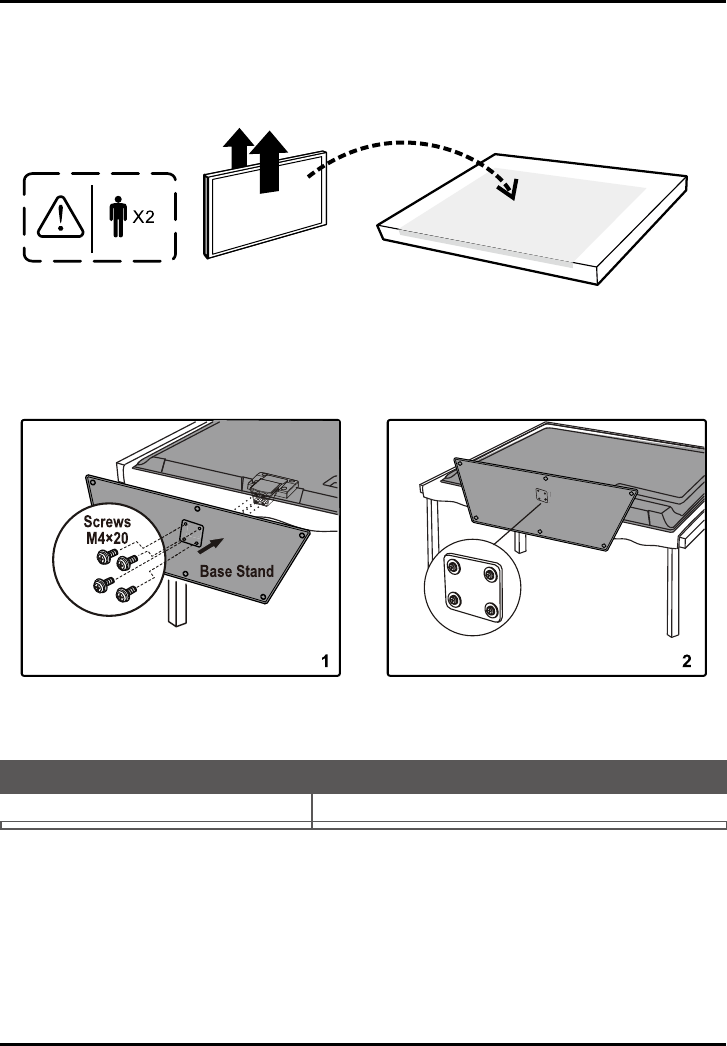 X2

Screws
M4×20

Base Stand

1

2