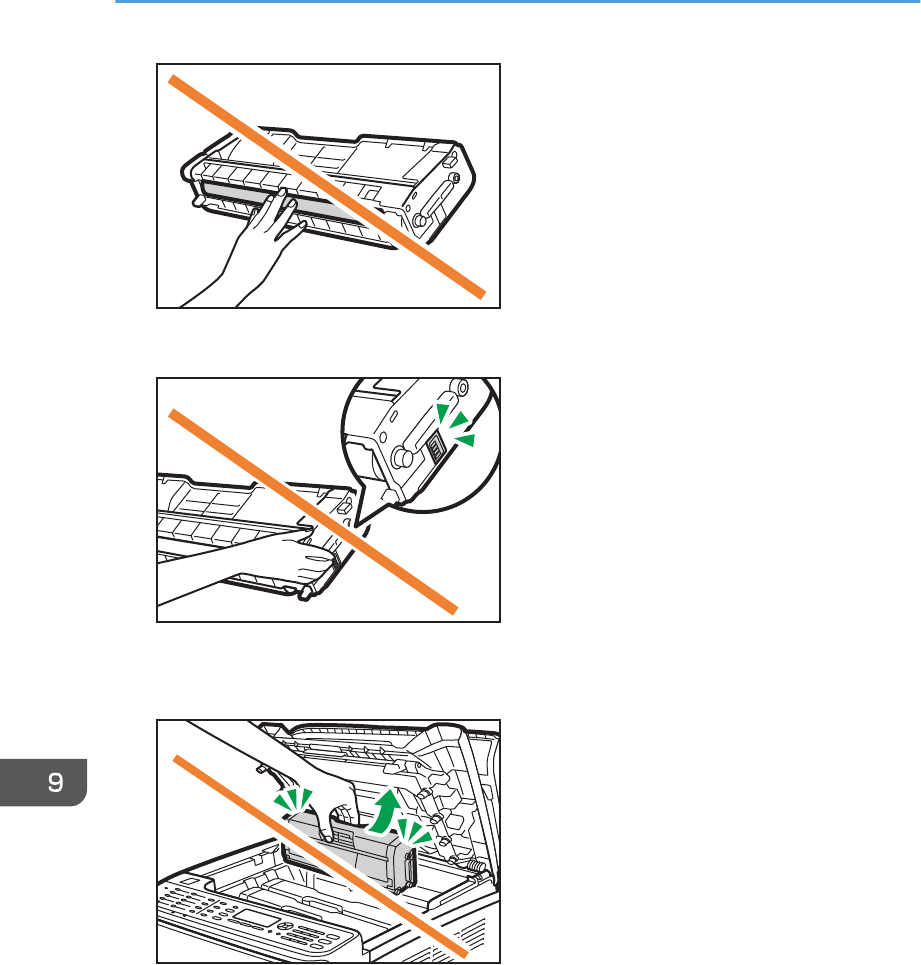 9