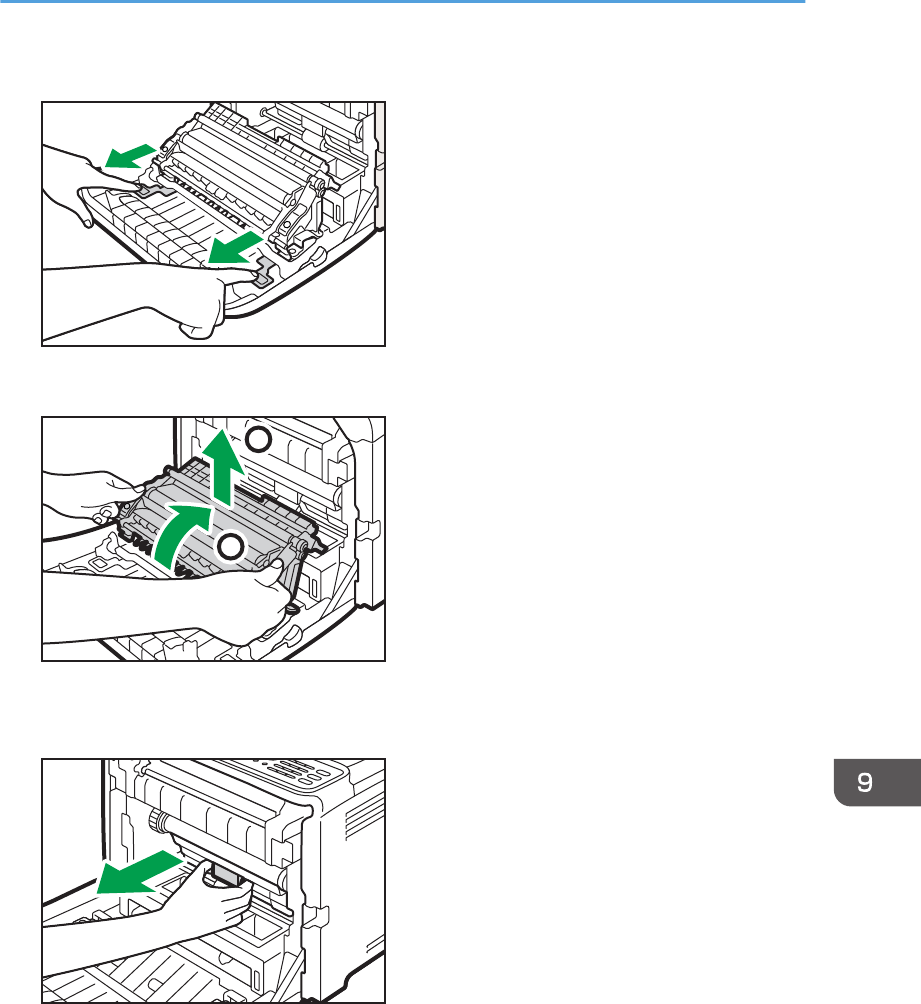 9