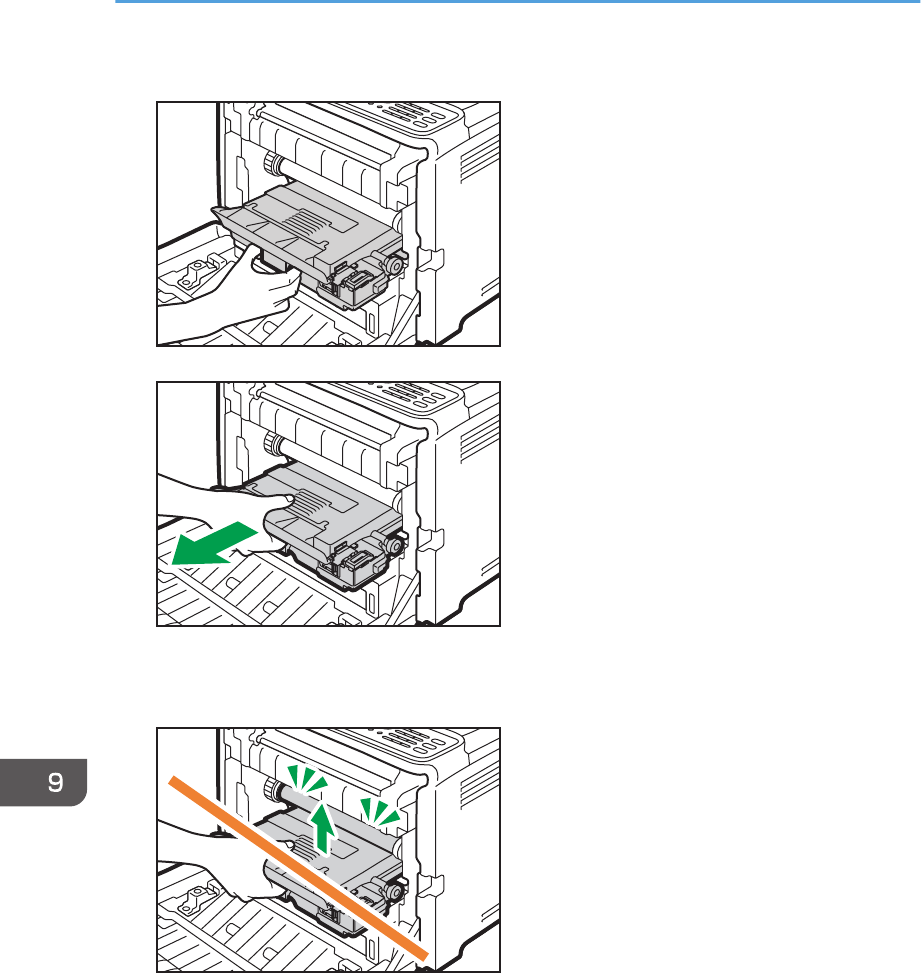 9