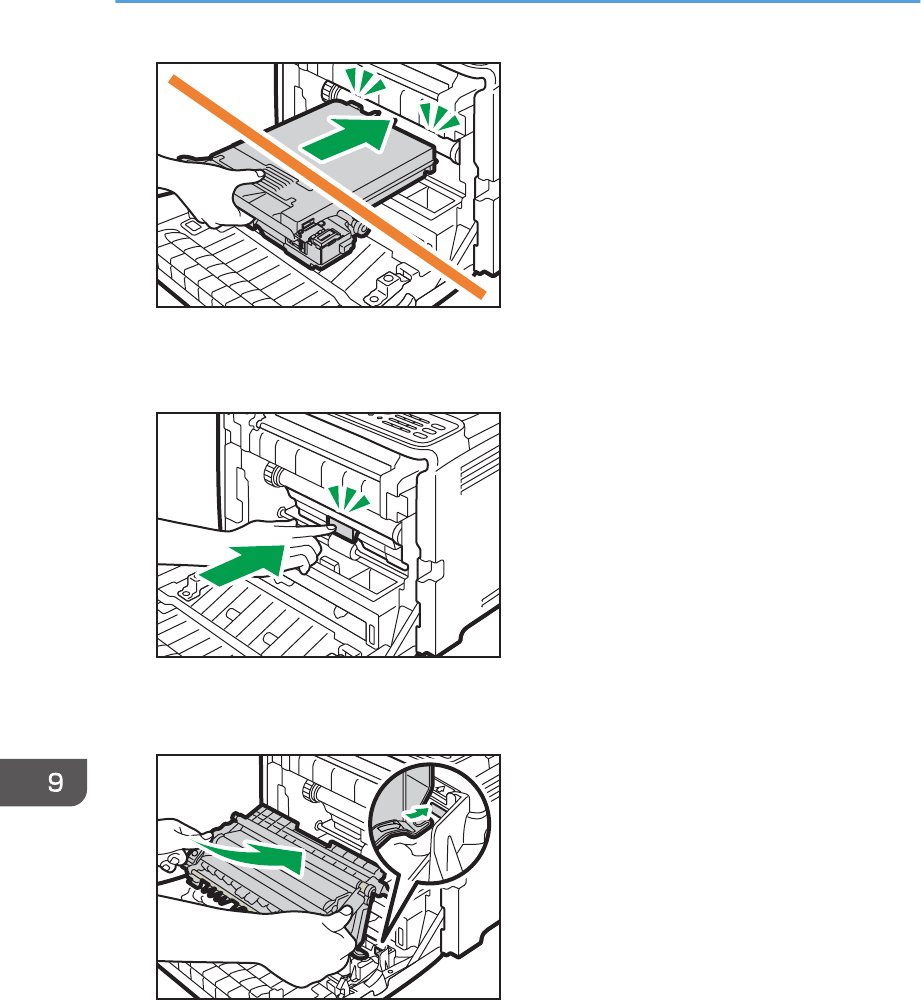 9