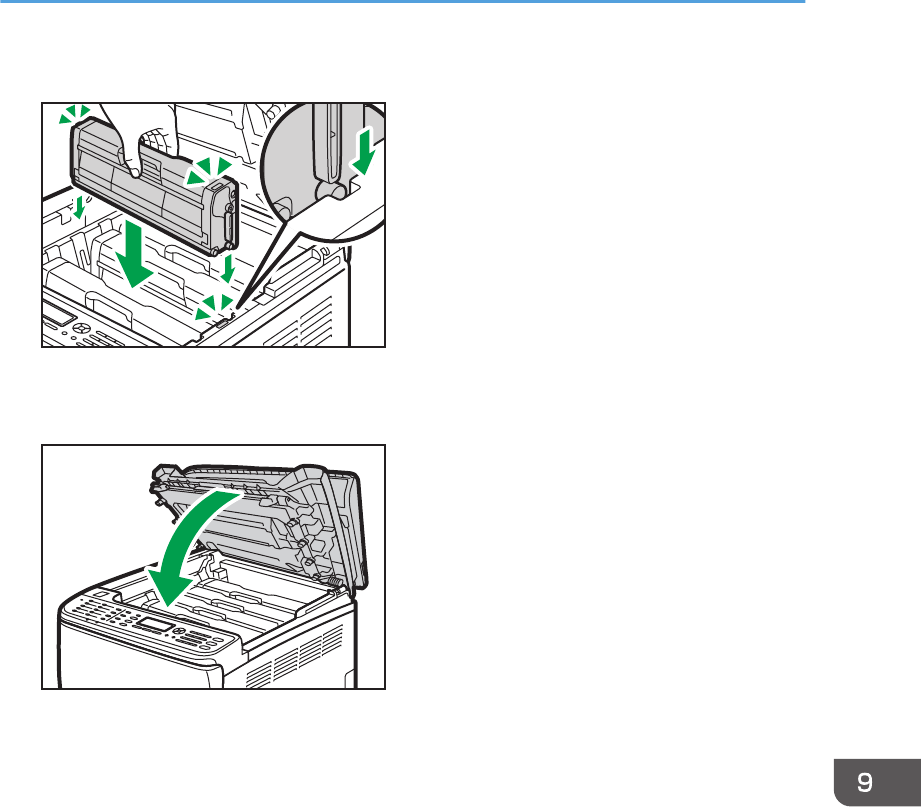 9