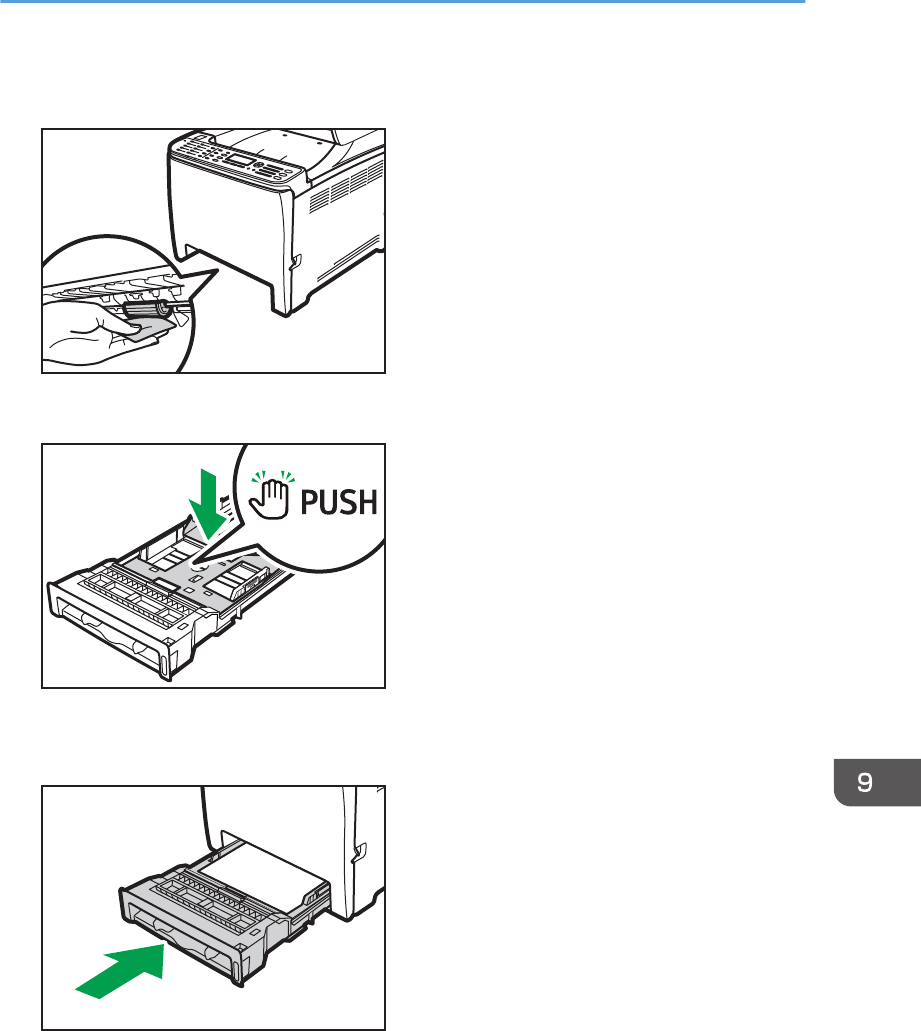 PUSH

9