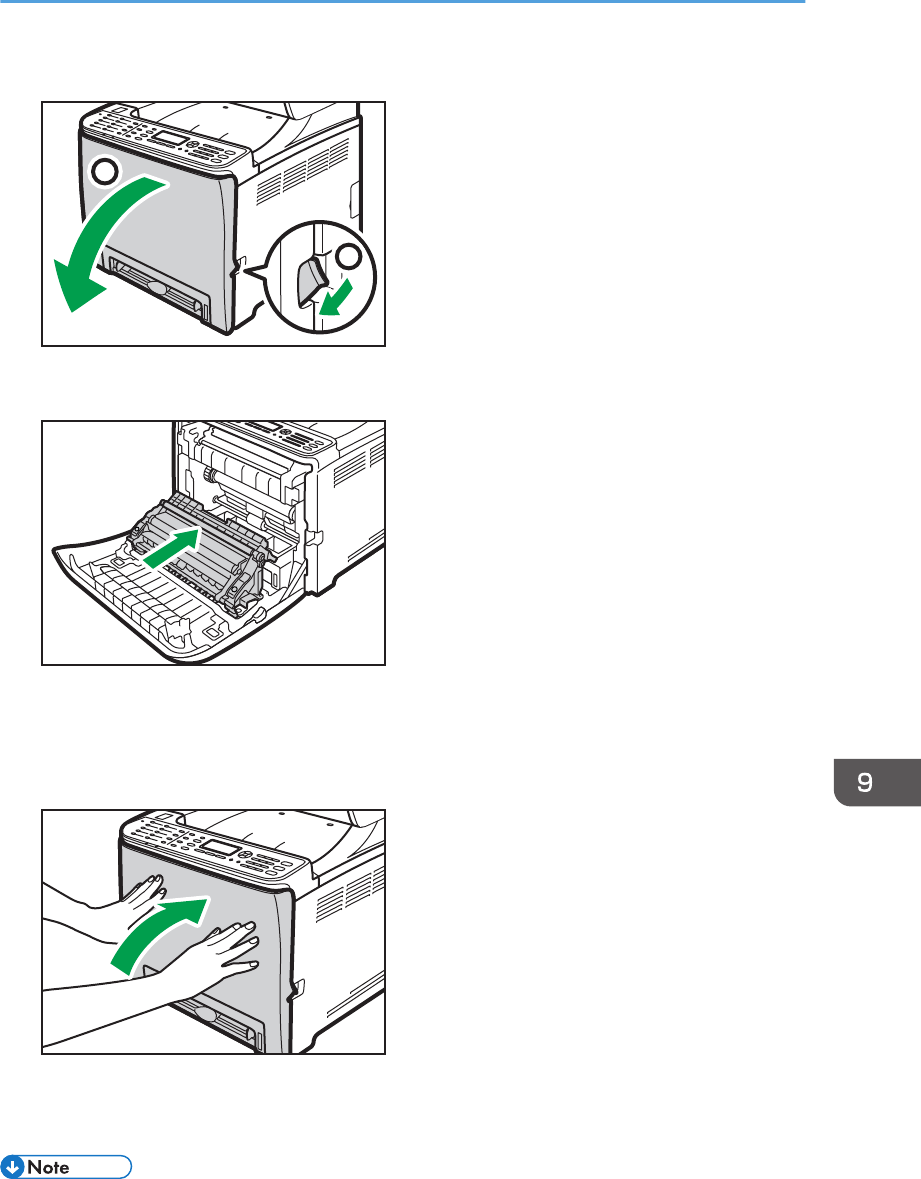 9

Note