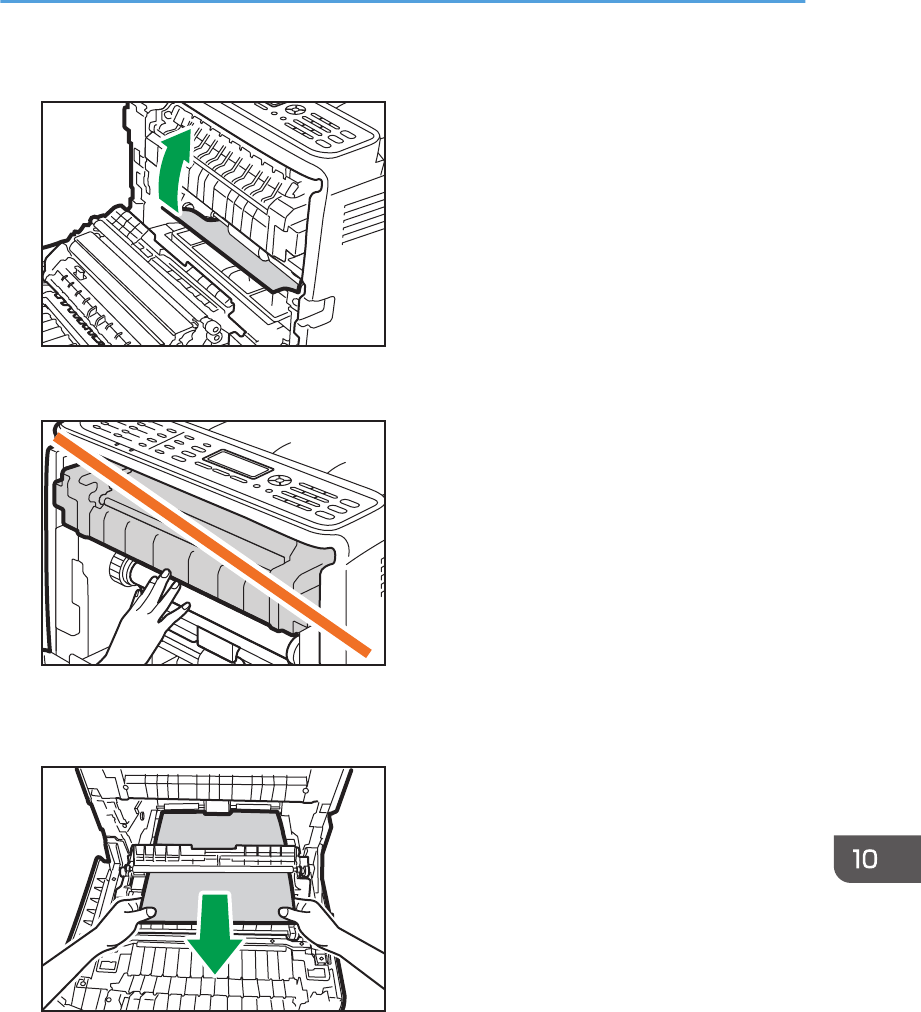 10