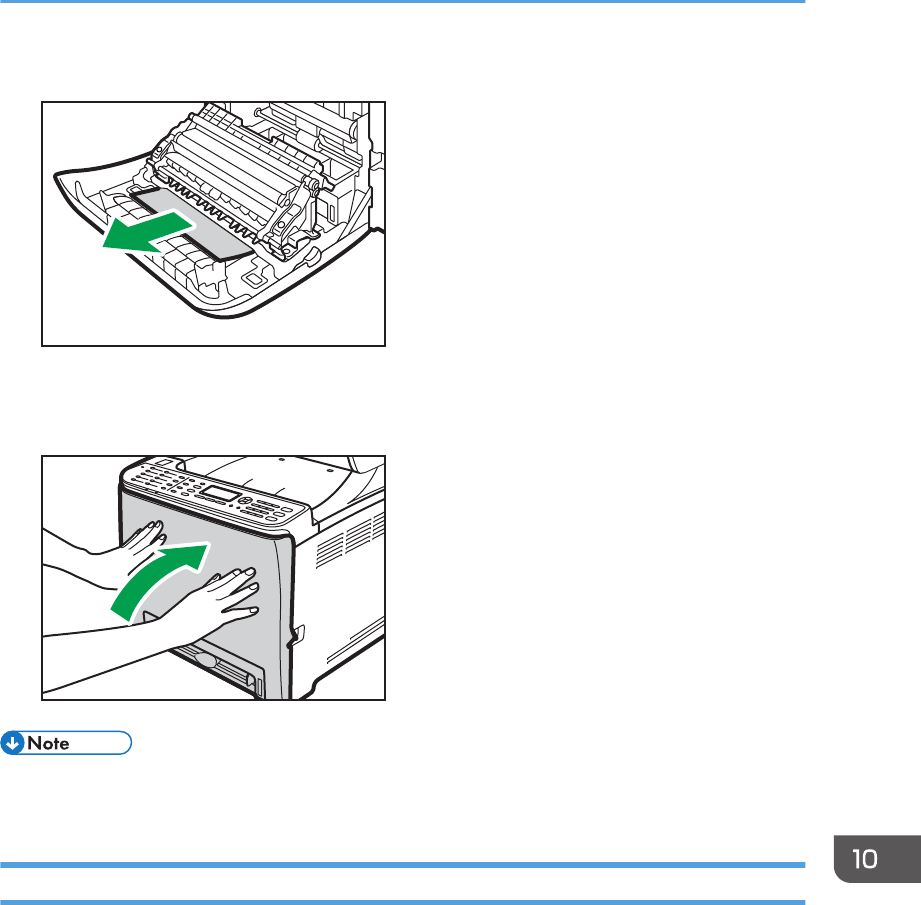 Note

10