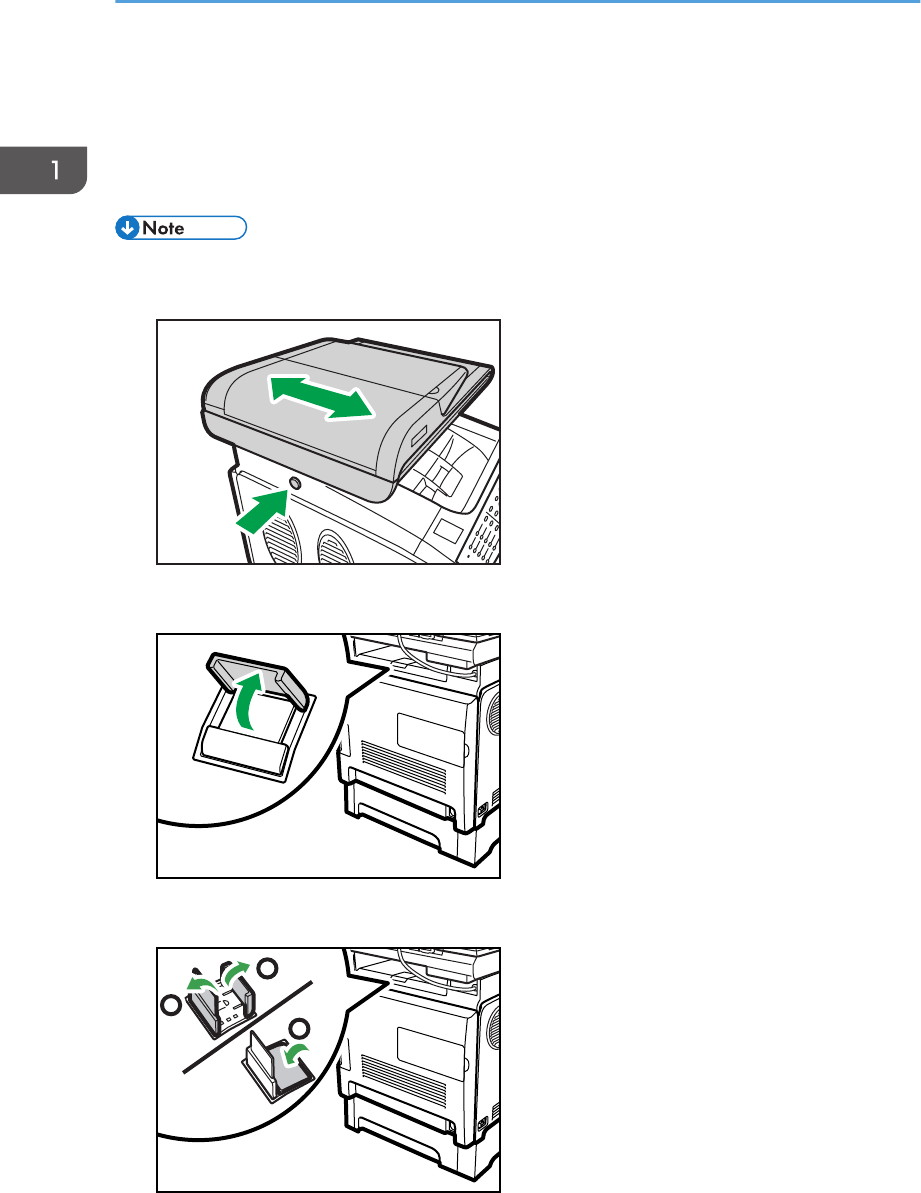 1

Note