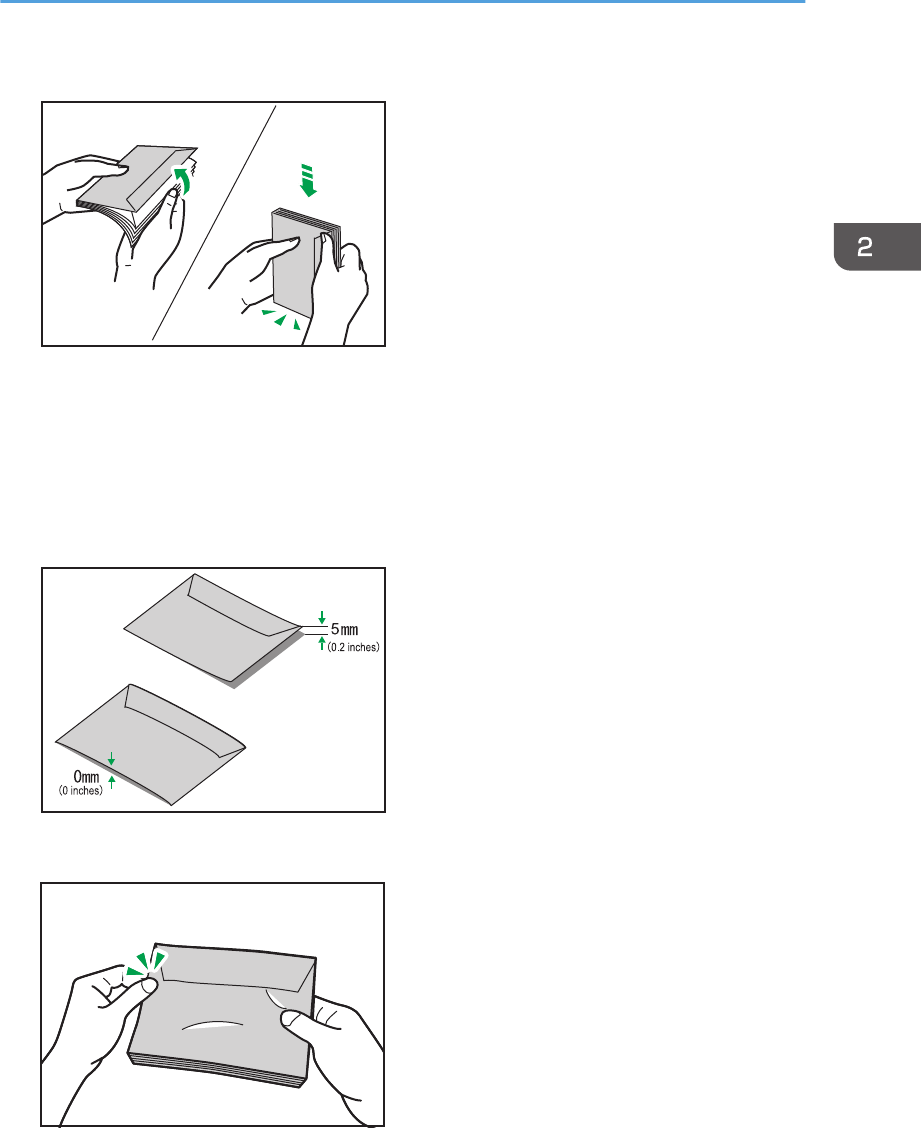 2

5mm
(0.2 inches)

0mm
(0 inches)