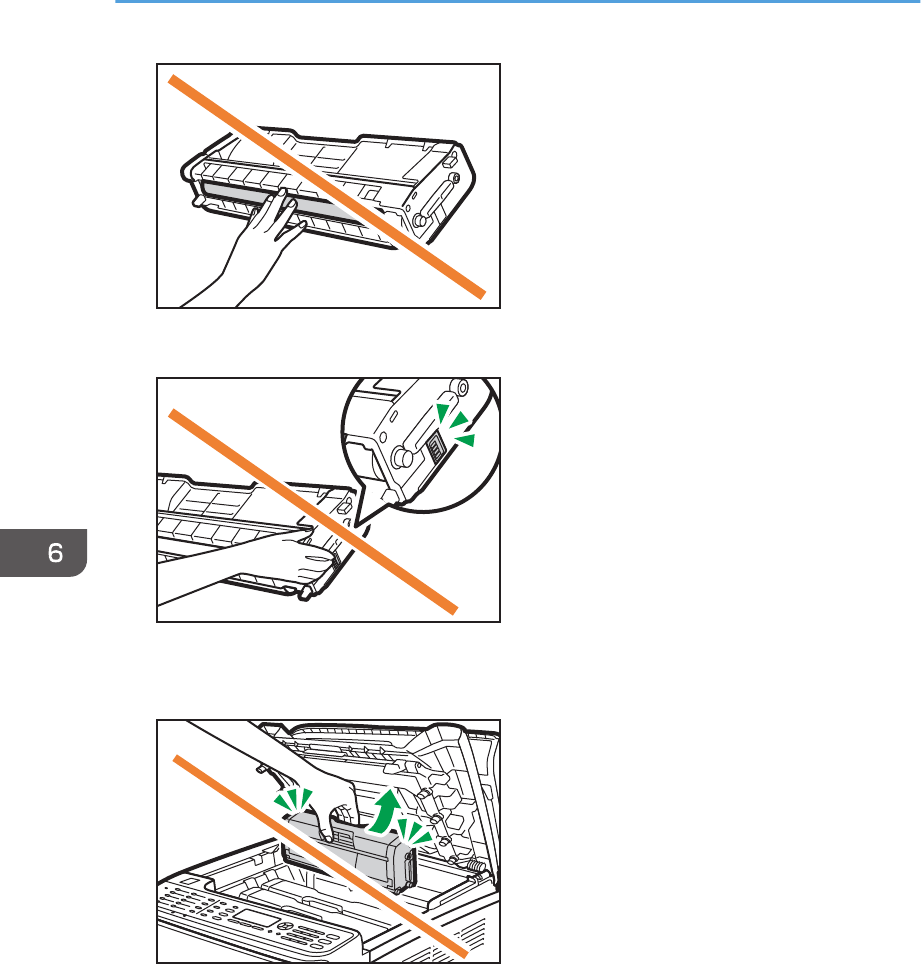 6